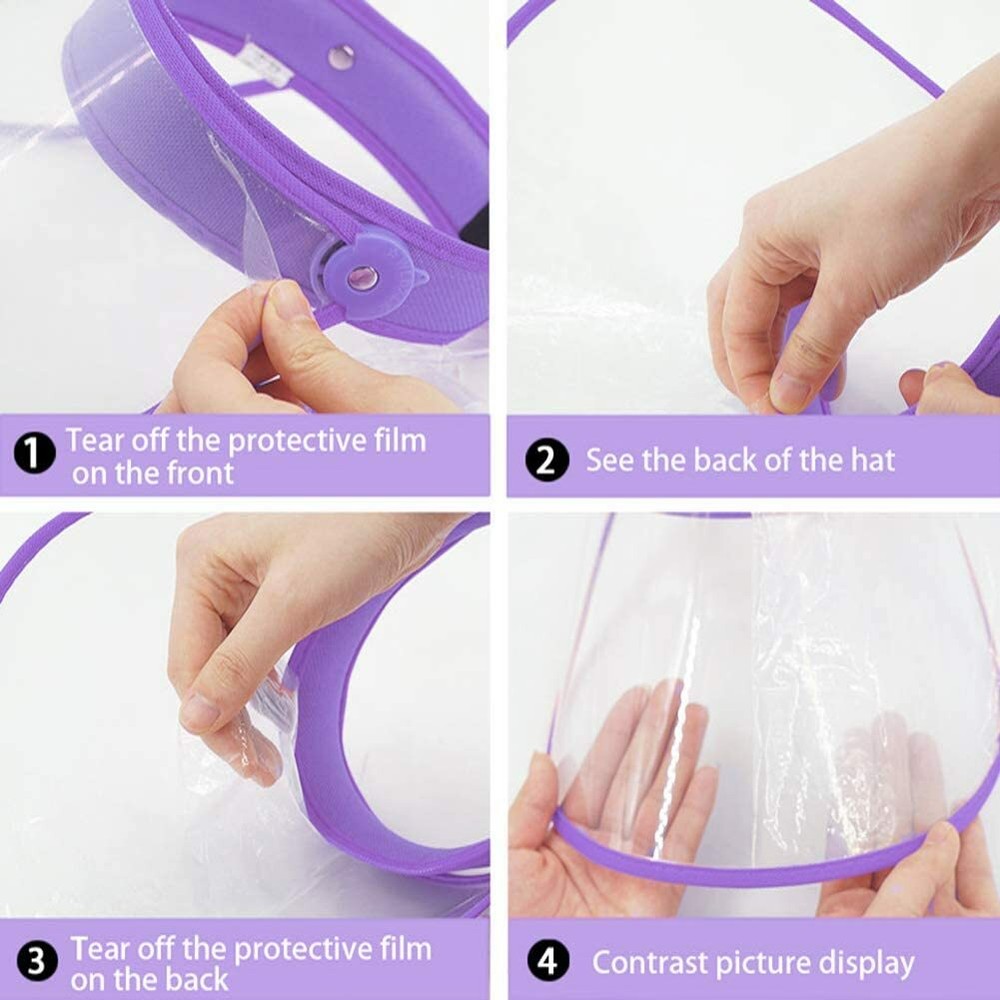 1 Tear off the protective film on the front

2 See the back of the hat

3 Tear off the protective film on the back

4 Contrast picture display