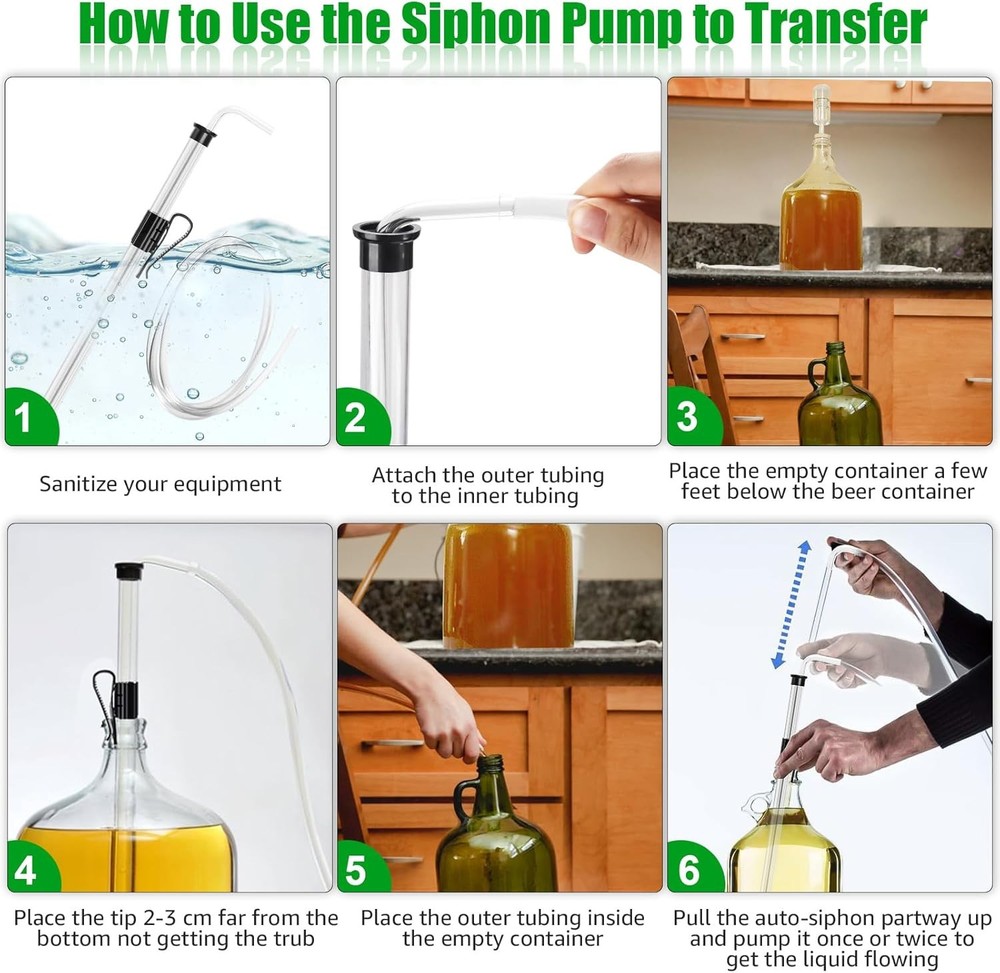 How to Use the Siphon Pump to Transfer

1

Sanitize your equipment

2

Attach the outer tubing to the inner tubing

3

Place the empty container a few feet below the beer container

4

Place the tip 2-3 cm far from the bottom not getting the trub

5

Place the outer tubing inside the empty container

6

Pull the auto-siphon partway up and pump it once or twice to get the liquid flowing