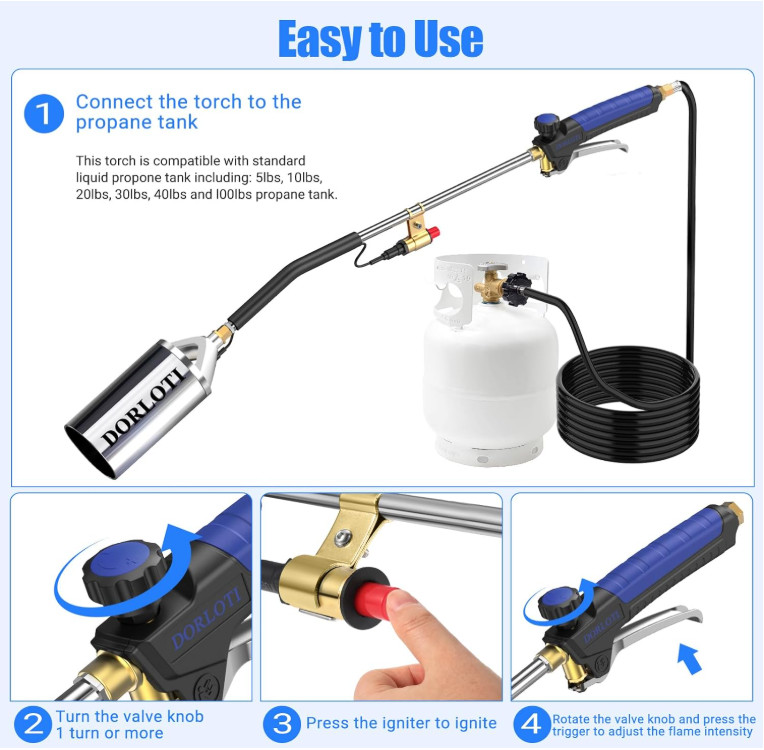 Easy to Use

1 Connect the torch to the propane tank

This torch is compatible with standard liquid propone tank including: 5lbs, 10lbs, 20lbs, 30lbs, 40lbs and l00lbs propane tank.

DORLOTI

DORLOTI

DORLOTI

2 Turn the valve knob 1 turn or more

3 Press the igniter to ignite

4 Rotate the valve knob and press the trigger to adjust the flame intensity