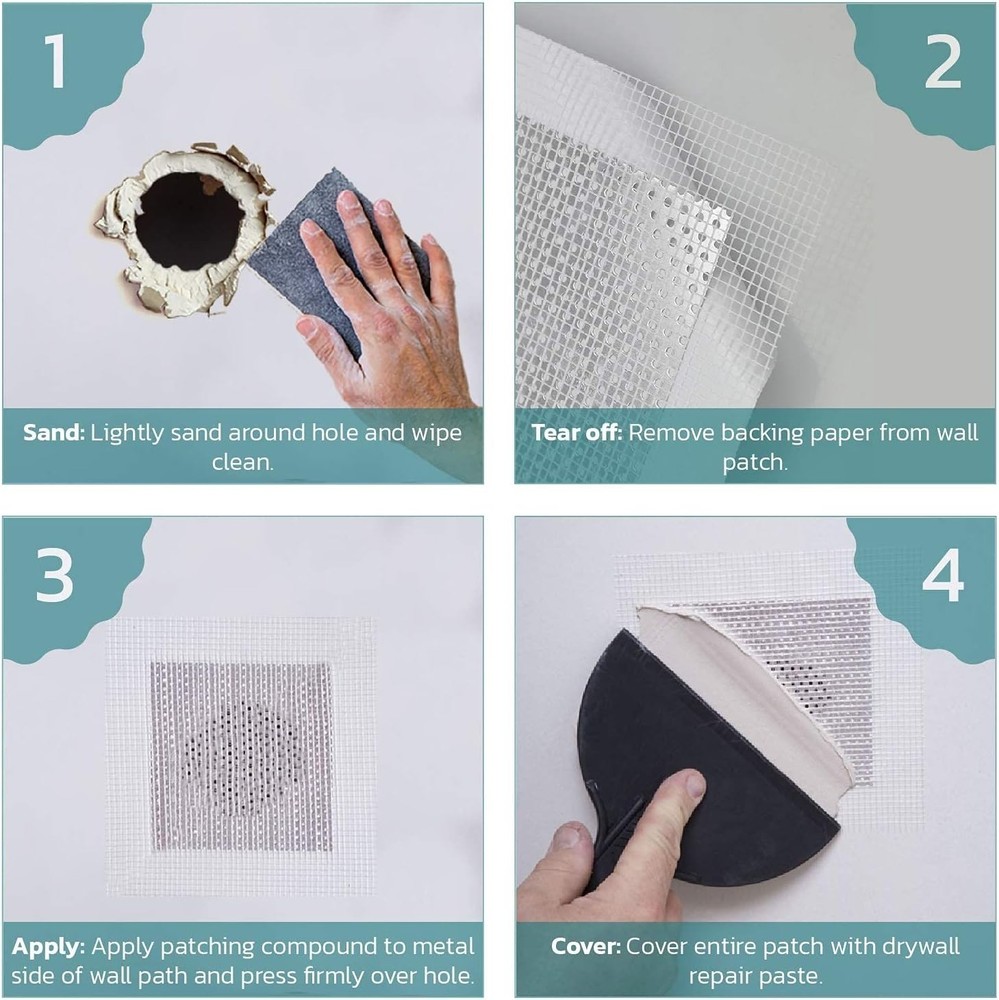 1

Sand: Lightly sand around hole and wipe clean.

2

Tear off: Remove backing paper from wall patch.

3

Apply: Apply patching compound to metal side of wall path and press firmly over hole.

4

Cover: Cover entire patch with drywall repair paste.