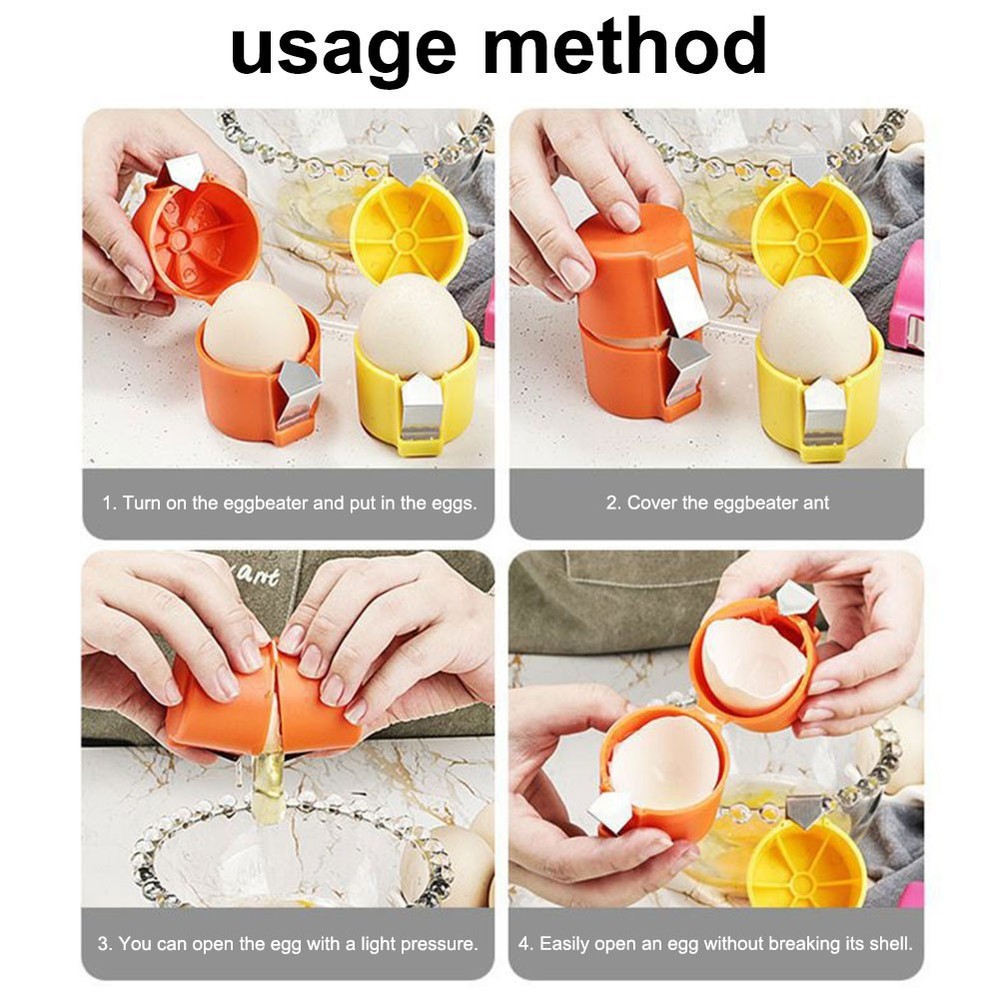 usage method

1. Turn on the eggbeater and put in the eggs.

2. Cover the eggbeater ant

ant

3. You can open the egg with a light pressure.

4. Easily open an egg without breaking its shell.