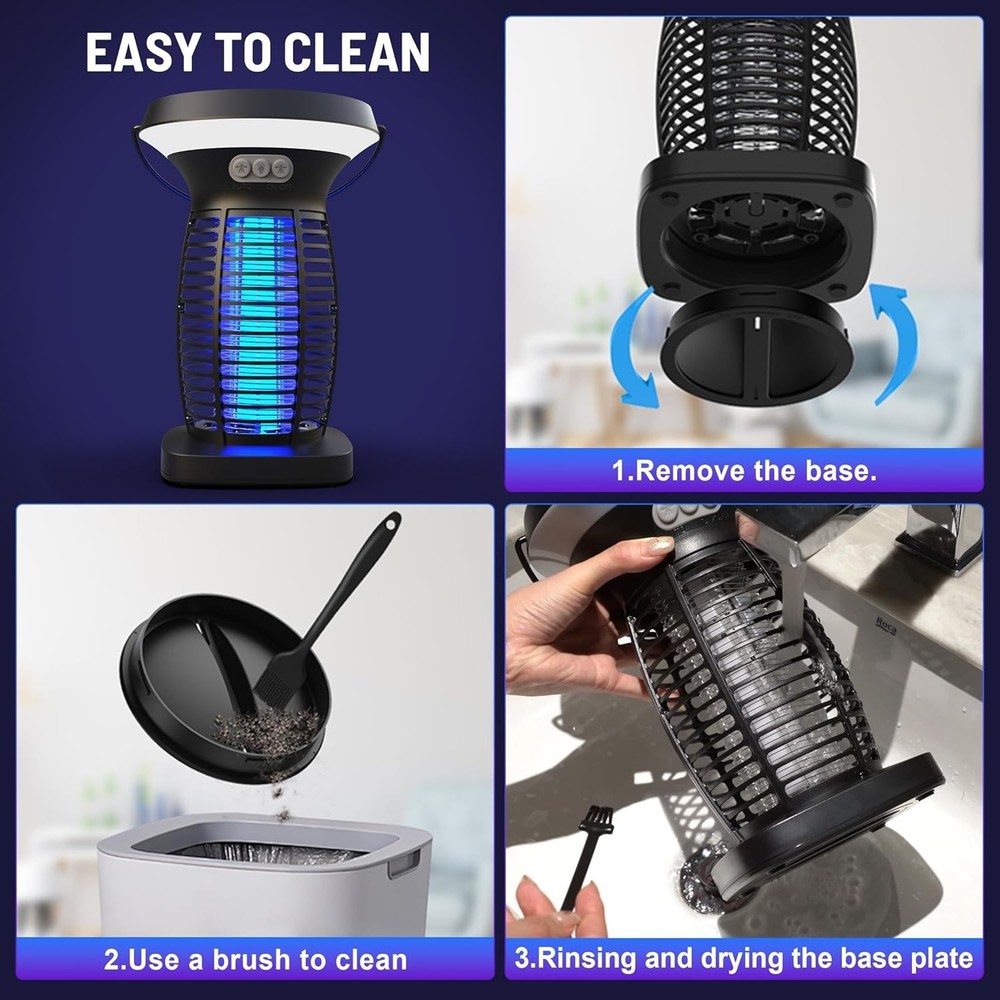 EASY TO CLEAN

1.Remove the base.

2.Use a brush to clean

Roca

3.Rinsing and drying the base plate