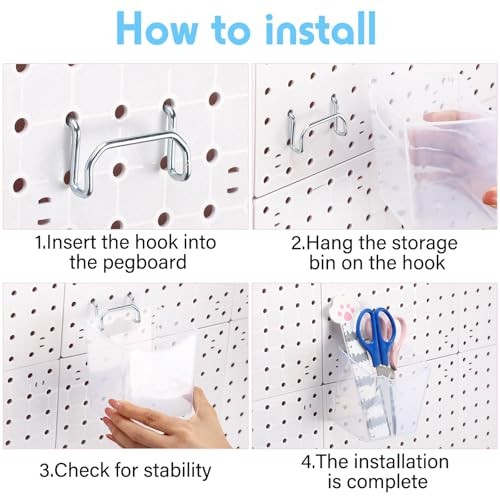 How to install

1.Insert the hook into the pegboard

2.Hang the storage bin on the hook

3.Check for stability

4.The installation is complete