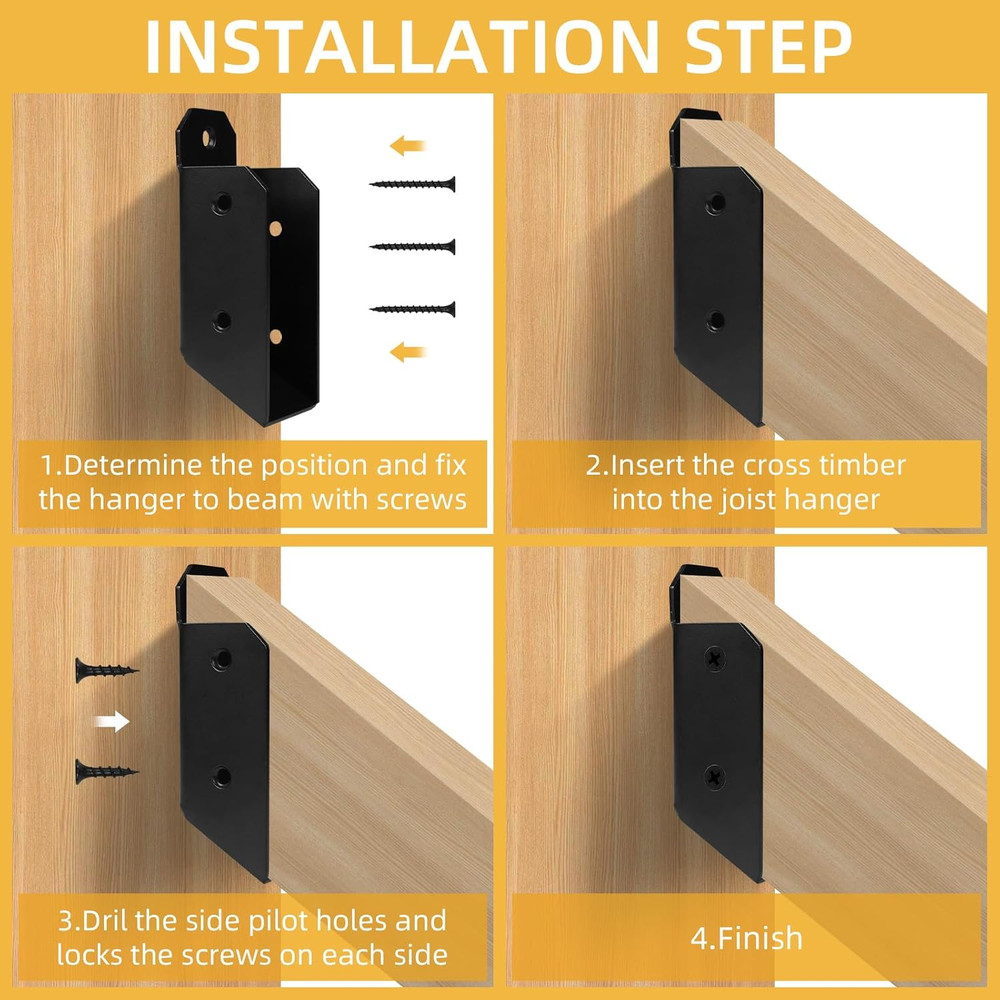 INSTALLATION STEP

1.Determine the position and fix the hanger to beam with screws

2.Insert the cross timber into the joist hanger

3.Dril the side pilot holes and locks the screws on each side

4.Finish