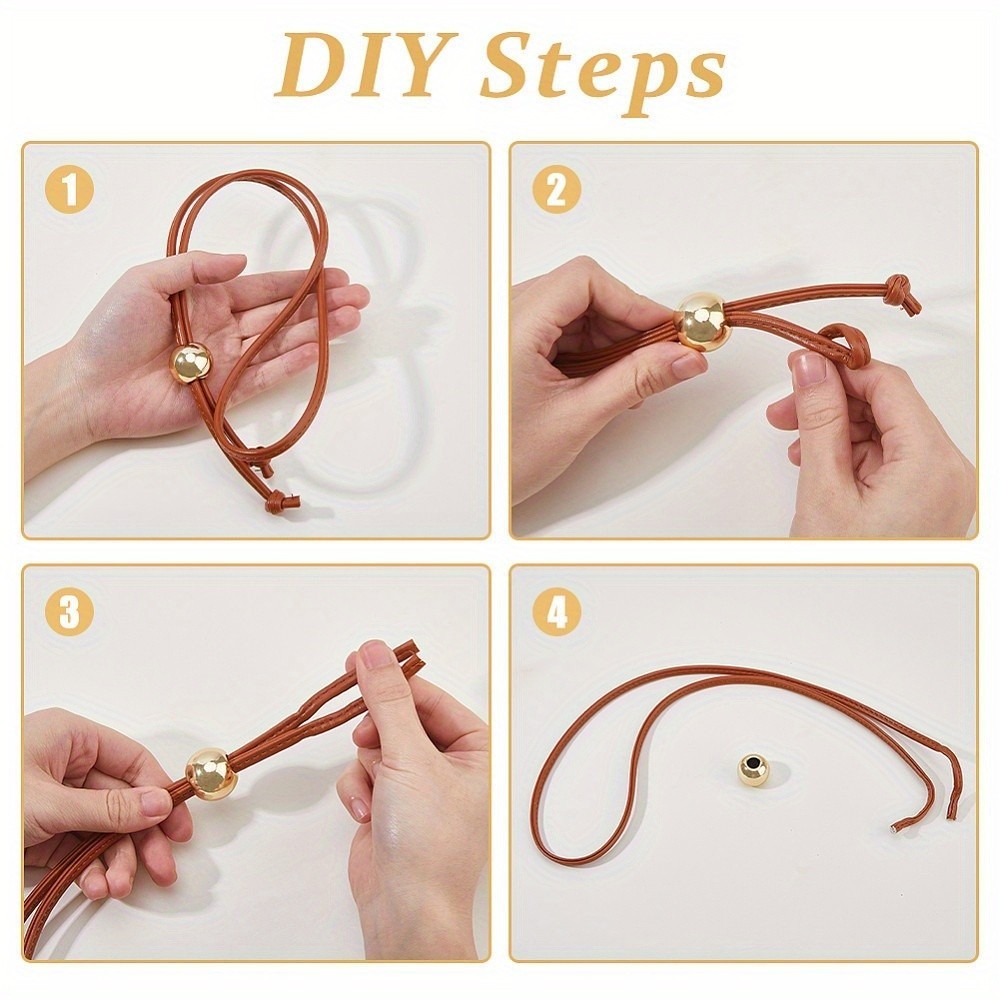 DIY Steps

1

2

3

4