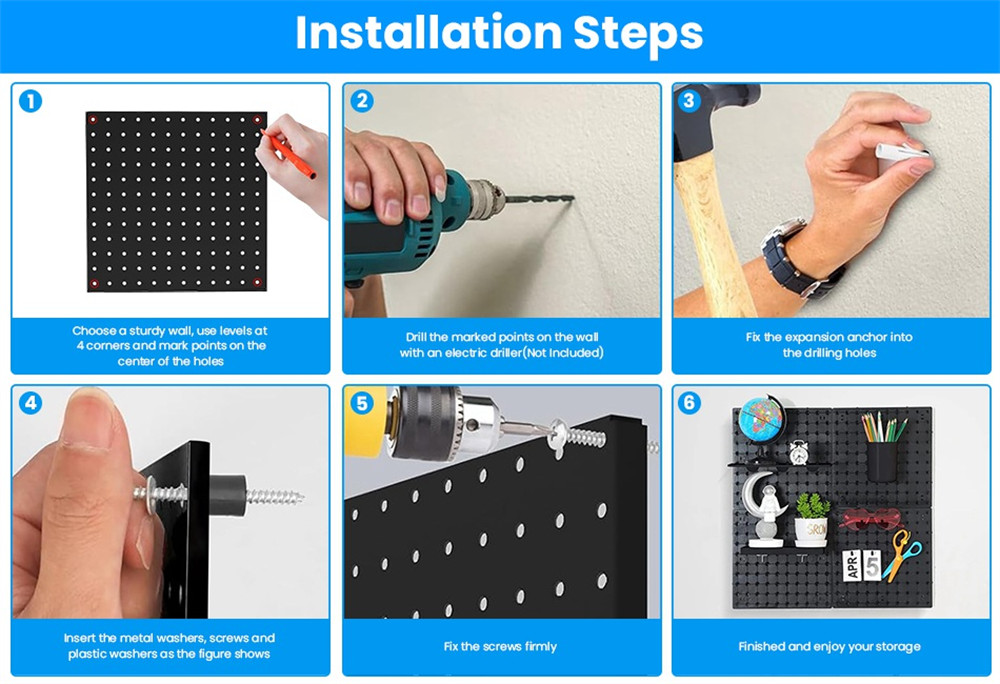 Installation Steps

1

Choose a sturdy wall, use levels at 4 corners and mark points on the center of the holes

2

Drill the marked points on the wall with an electric driller(Not Included)

3

Fix the expansion anchor into the drilling holes

4

Insert the metal washers, screws and plastic washers as the figure shows

5

Fix the screws firmly

6

GROW

APR

5

Finished and enjoy your storage