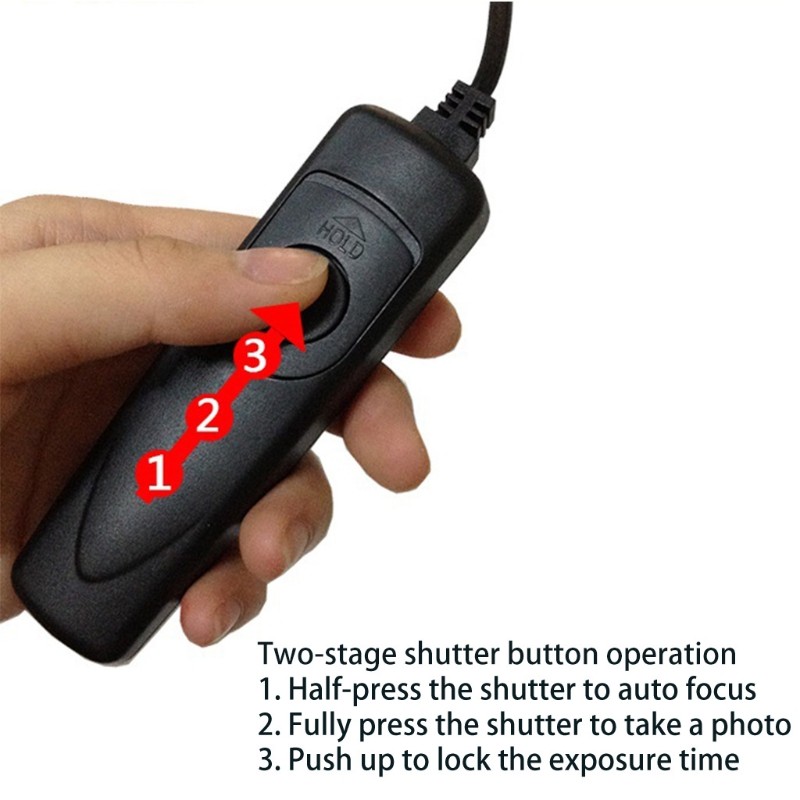 HOLD

3
2
1

Two-stage shutter button operation
1. Half-press the shutter to auto focus
2. Fully press the shutter to take a photo
3. Push up to lock the exposure time