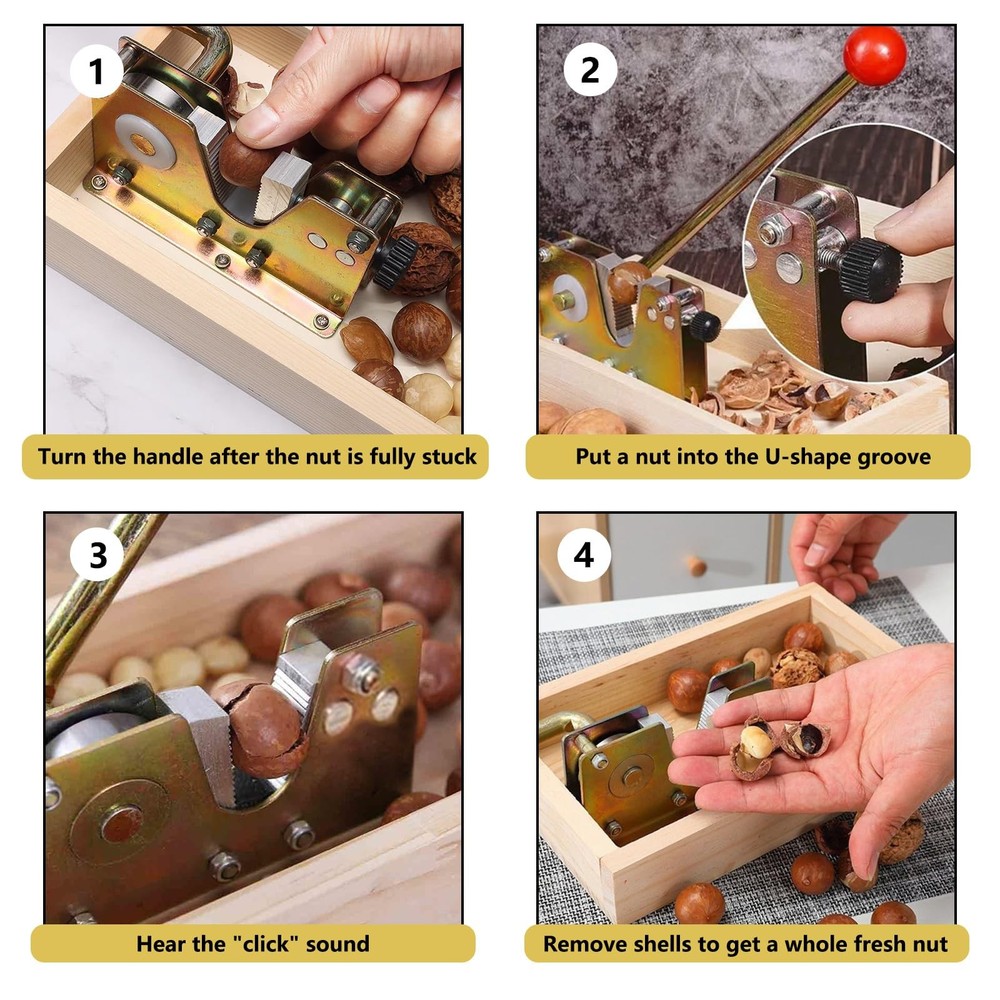 1

Turn the handle after the nut is fully stuck

2

Put a nut into the U-shape groove

3

Hear the "click" sound

4

Remove shells to get a whole fresh nut