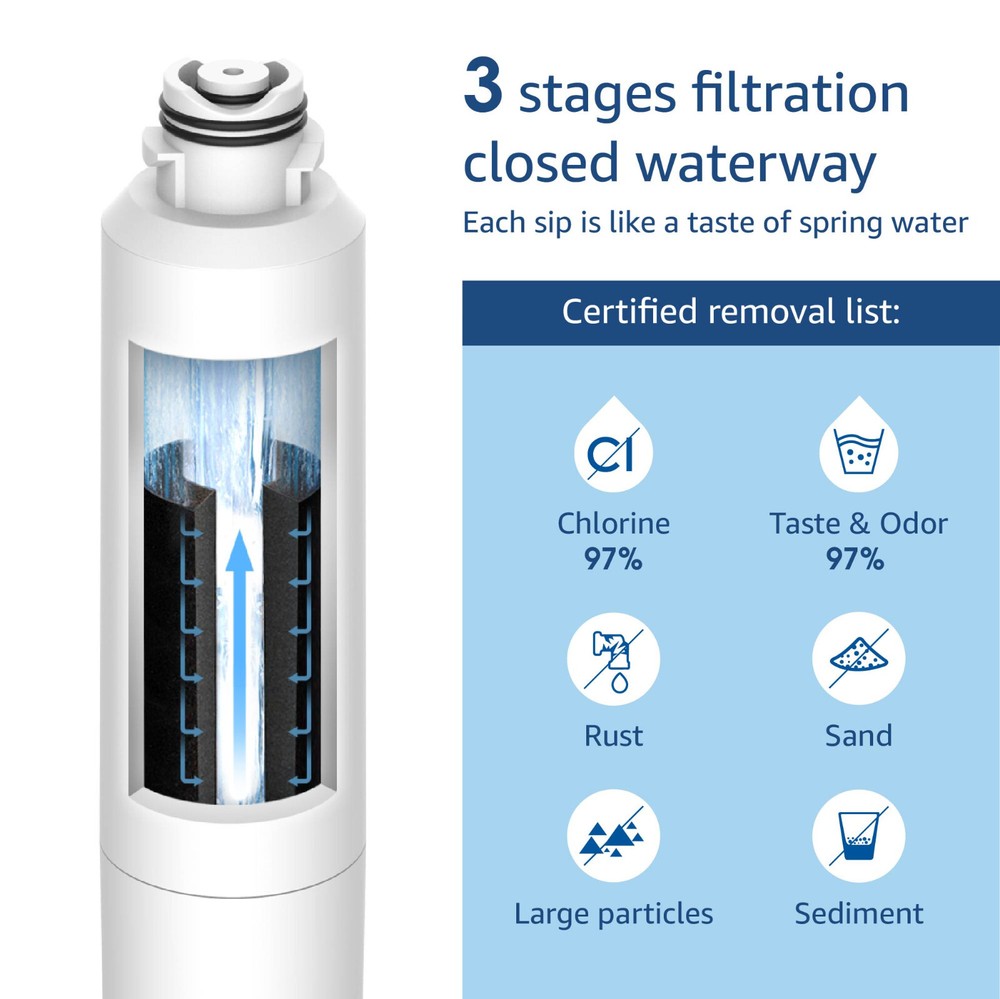 3 stages filtration closed waterway

Each sip is like a taste of spring water

Certified removal list:

Cl

Chlorine
97%

Taste & Odor
97%

Rust

Sand

Large particles

Sediment