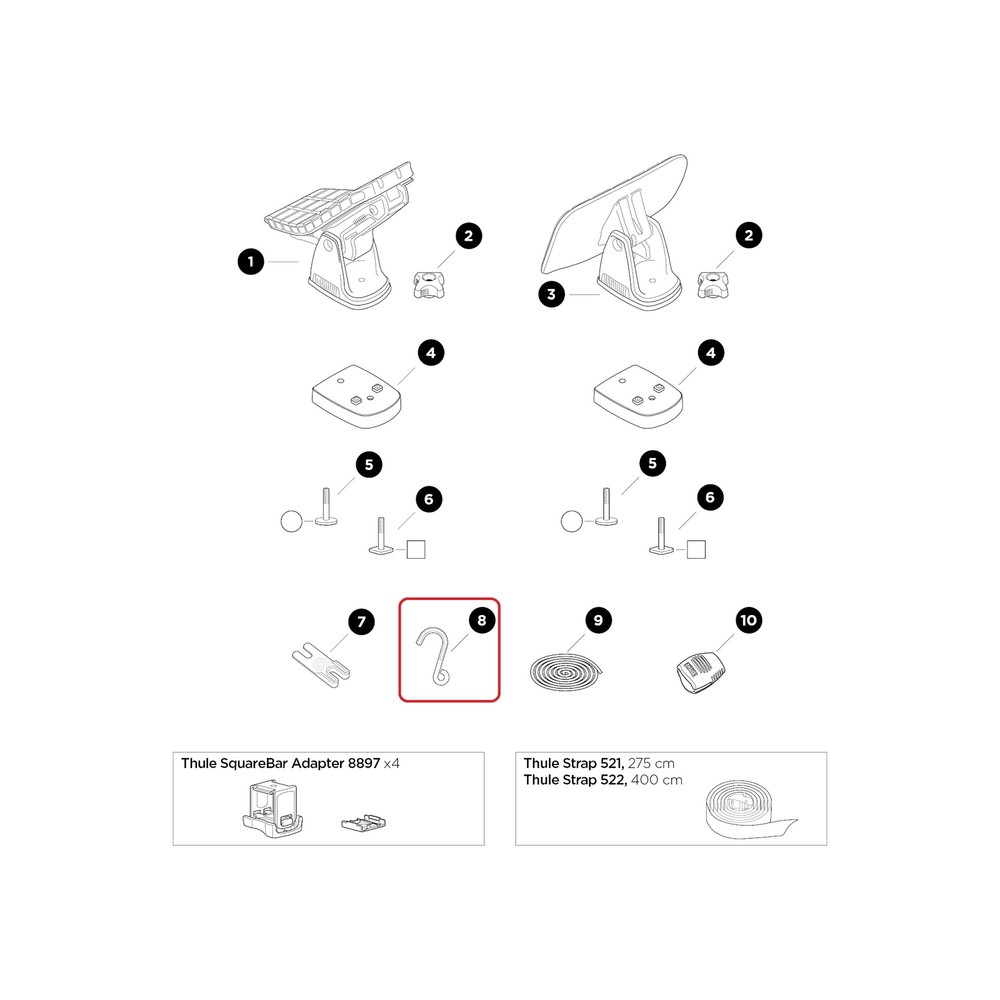 1
2
3
2
4
4
5
6
5
6
7
8
9
10

Thule SquareBar Adapter 8897 x4

Thule Strap 521, 275 cm
Thule Strap 522, 400 cm