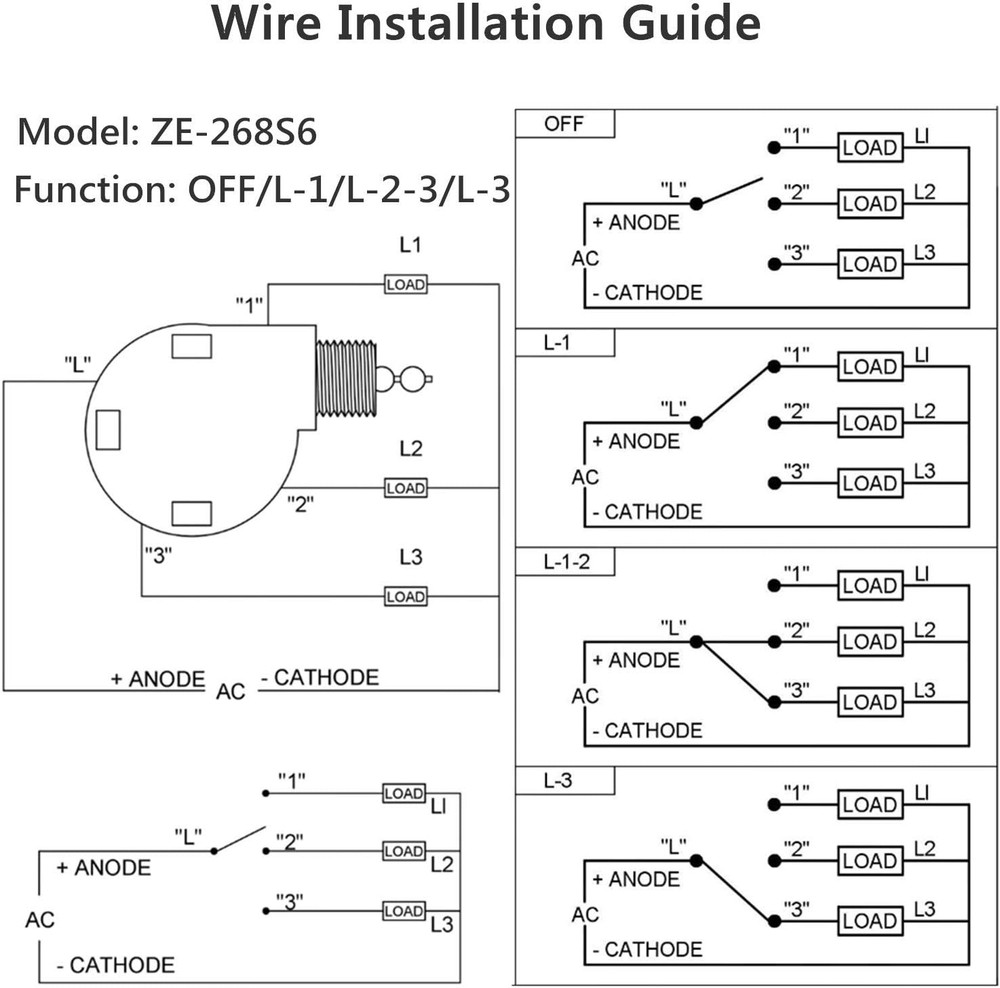 Wire Installation Guide

Model: ZE-268S6

Function: OFF/L-1/L-2-3/L-3

L1
"1"
LOAD
"L"
L2
LOAD
"2"
"3"
L3
LOAD
+ ANODE
AC
- CATHODE

"1"
LOAD
LI
"L"
"2"
LOAD
L2
+ ANODE
"3"
LOAD
L3
AC
- CATHODE

OFF
"1"
LOAD
LI
"L"
"2"
LOAD
L2
+ ANODE
AC
"3"
LOAD
L3
- CATHODE

L-1
"1"
LOAD
LI
"L"
"2"
LOAD
L2
+ ANODE
AC
"3"
LOAD
L3
- CATHODE

L-1-2
"1"
LOAD
LI
"L"
"2"
LOAD
L2
+ ANODE
AC
"3"
LOAD
L3
- CATHODE

L-3
"1"
LOAD
LI
"L"
"2"
LOAD
L2
+ ANODE
AC
"3"
LOAD
L3
- CATHODE