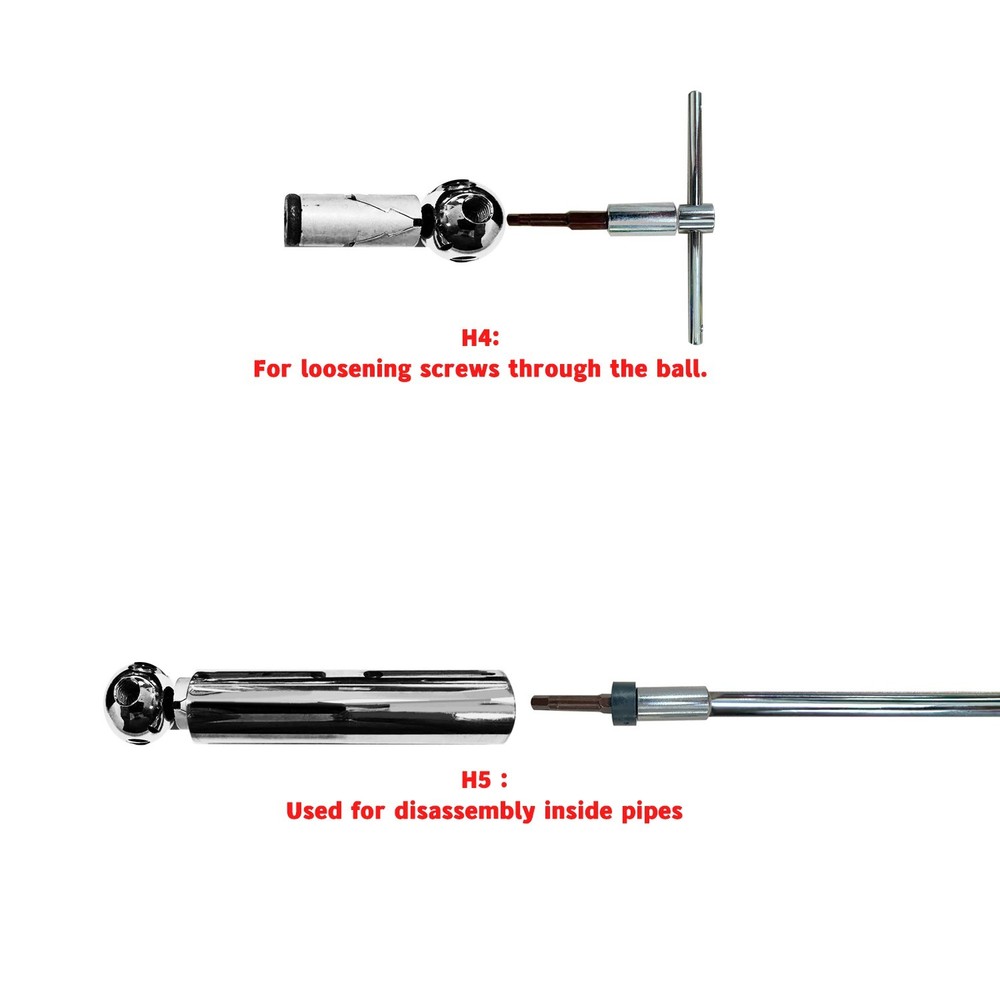 H4:
For loosening screws through the ball.

H5 :
Used for disassembly inside pipes