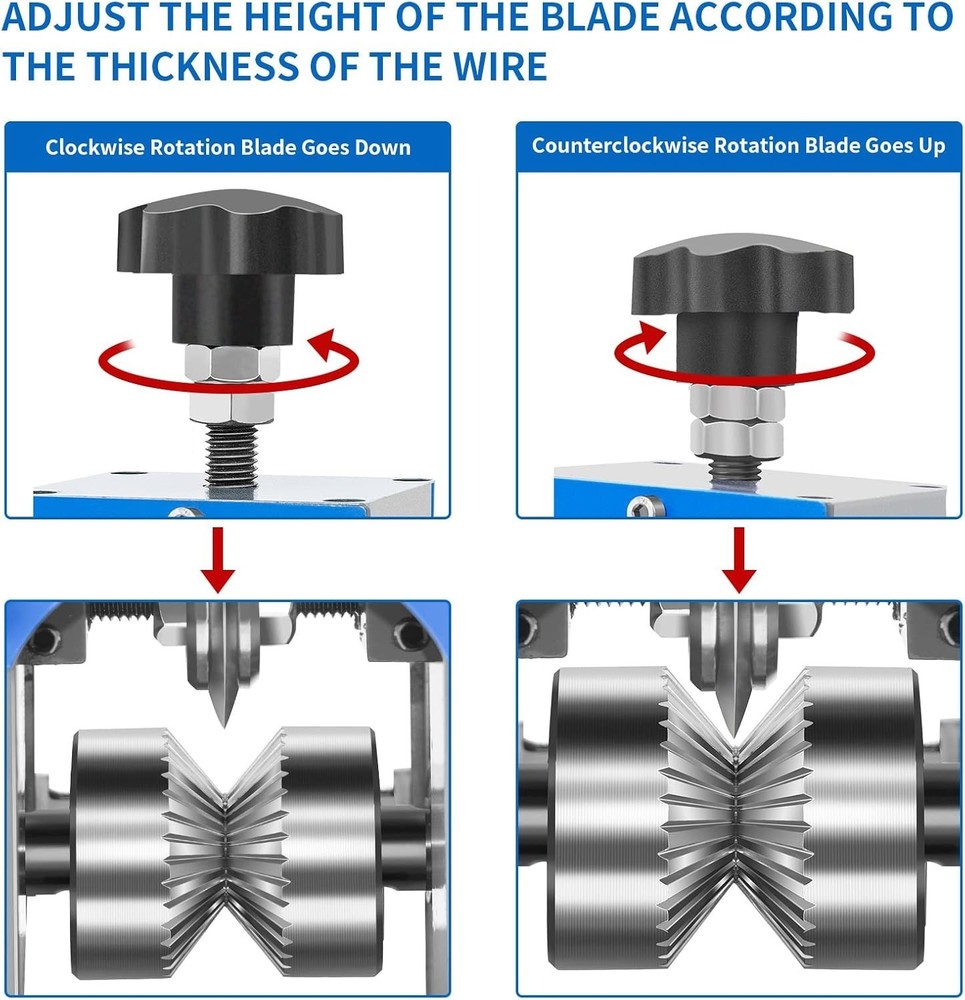 ADJUST THE HEIGHT OF THE BLADE ACCORDING TO THE THICKNESS OF THE WIRE

Clockwise Rotation Blade Goes Down

Counterclockwise Rotation Blade Goes Up