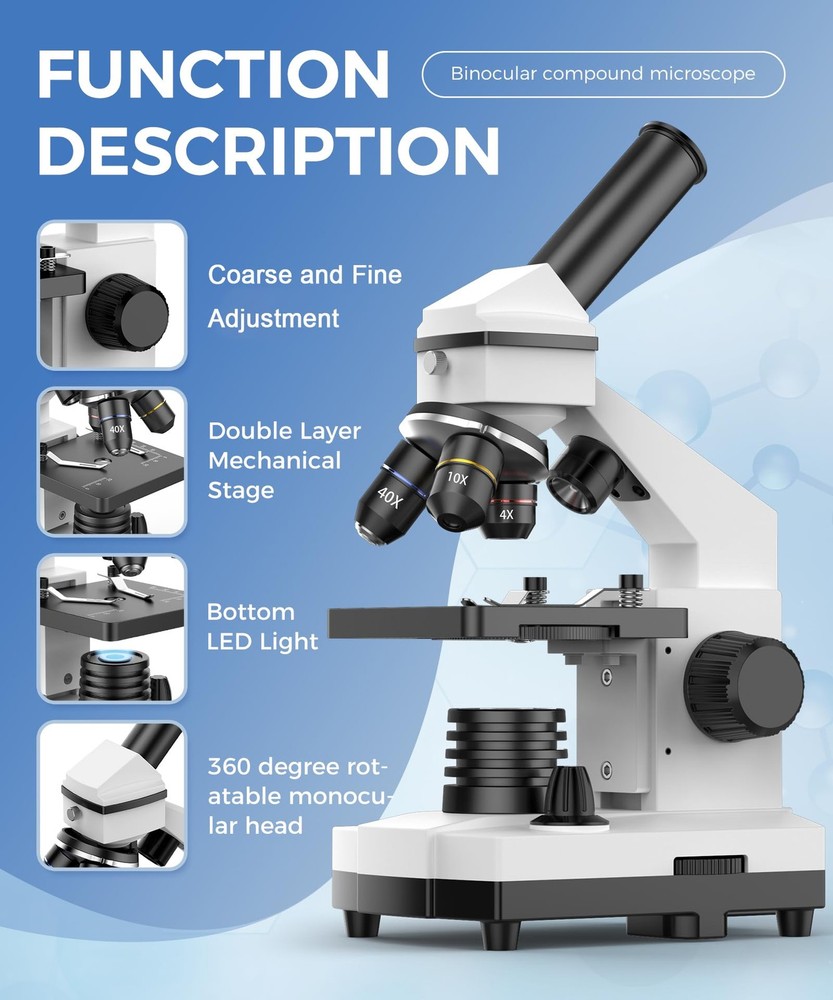 FUNCTION DESCRIPTION

Binocular compound microscope

Coarse and Fine Adjustment

40X

Double Layer Mechanical Stage

Bottom LED Light

360 degree rotatable monocular head

40X

10X

4X