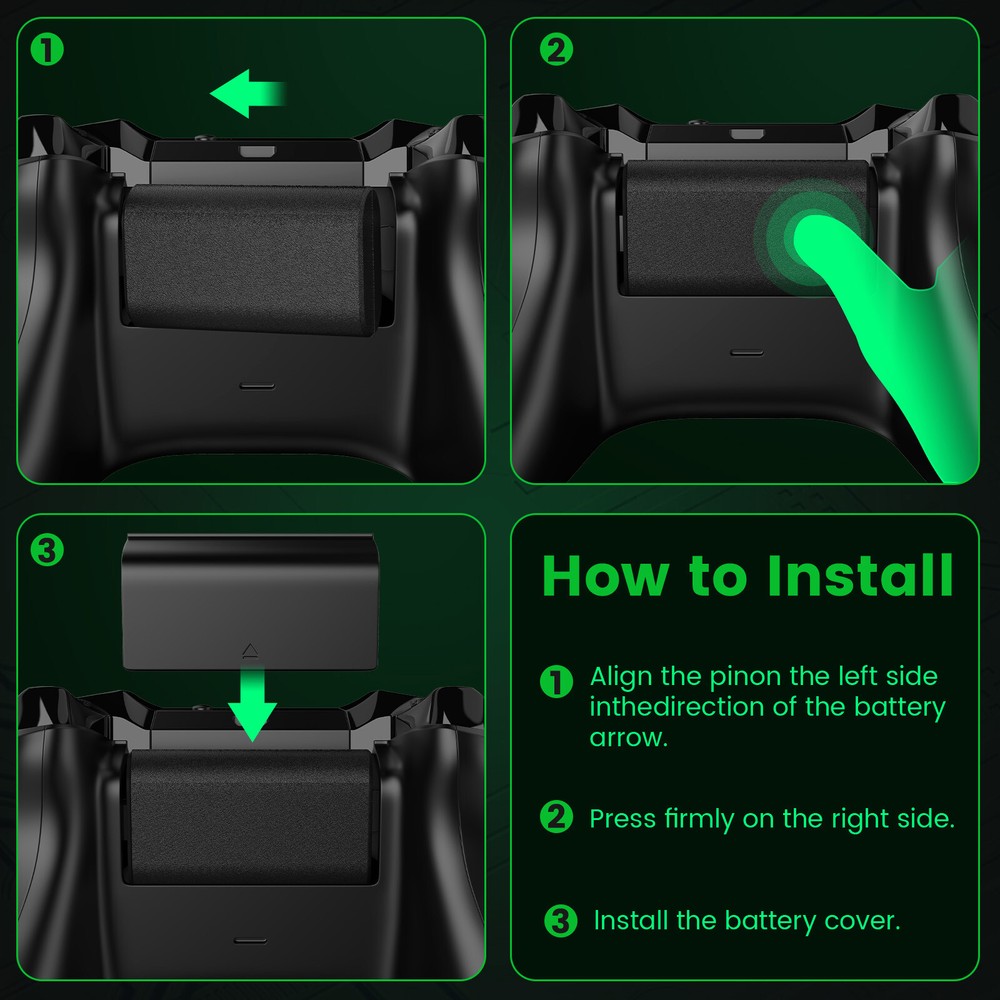 1

2

3

How to Install

1 Align the pinon the left side inthedirection of the battery arrow.

2 Press firmly on the right side.

3 Install the battery cover.