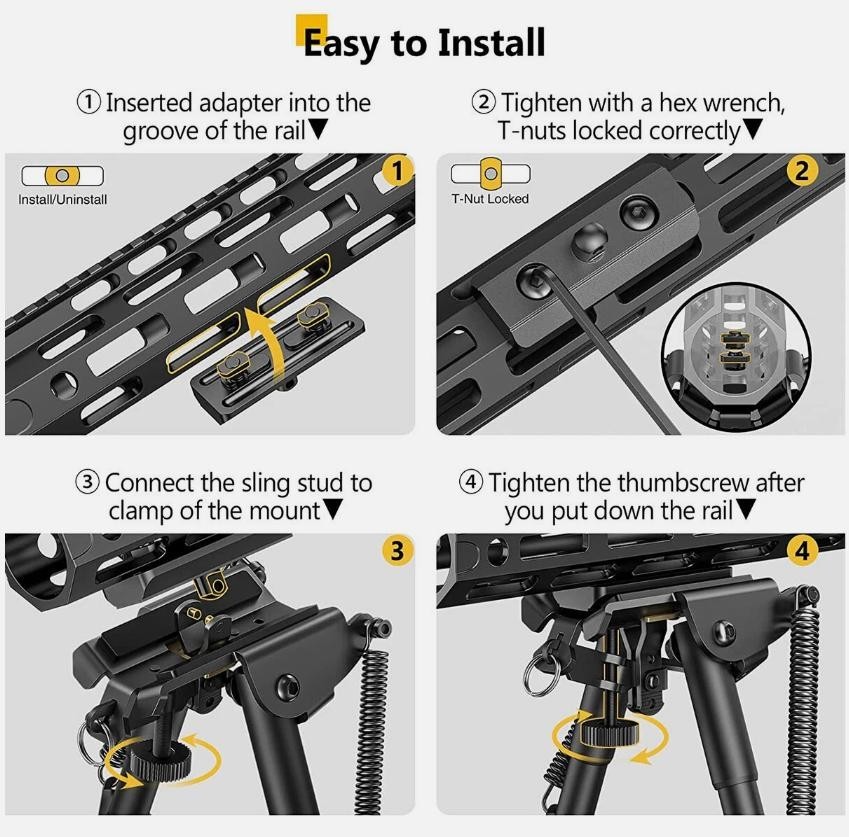 Easy to Install

① Inserted adapter into the groove of the rail▼

Install/Uninstall

1

② Tighten with a hex wrench, T-nuts locked correctly▼

T-Nut Locked

2

③ Connect the sling stud to clamp of the mount▼

3

④ Tighten the thumbscrew after you put down the rail▼

4