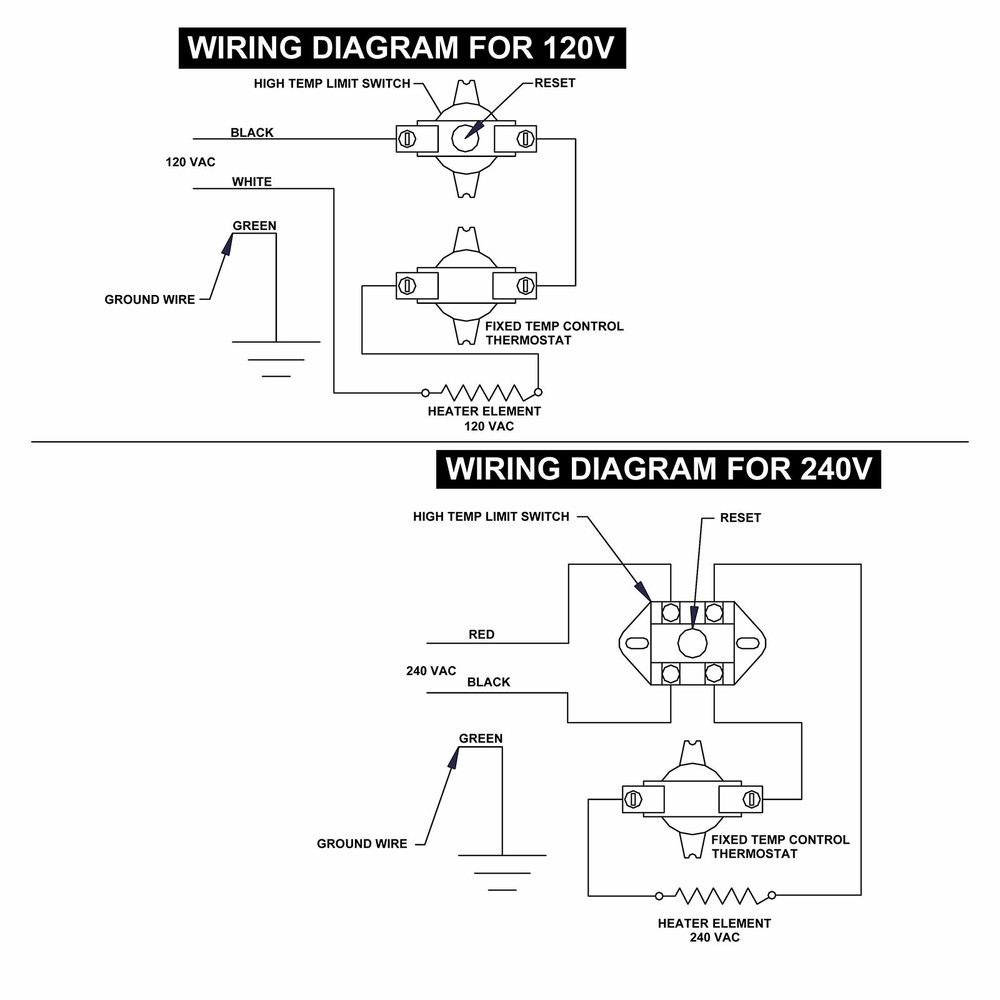 WIRING DIAGRAM FOR 120V

HIGH TEMP LIMIT SWITCH

RESET

BLACK

120 VAC

WHITE

GREEN

GROUND WIRE

FIXED TEMP CONTROL THERMOSTAT

HEATER ELEMENT 120 VAC

WIRING DIAGRAM FOR 240V

HIGH TEMP LIMIT SWITCH

RESET

RED

240 VAC

BLACK

GREEN

GROUND WIRE

FIXED TEMP CONTROL THERMOSTAT

HEATER ELEMENT 240 VAC