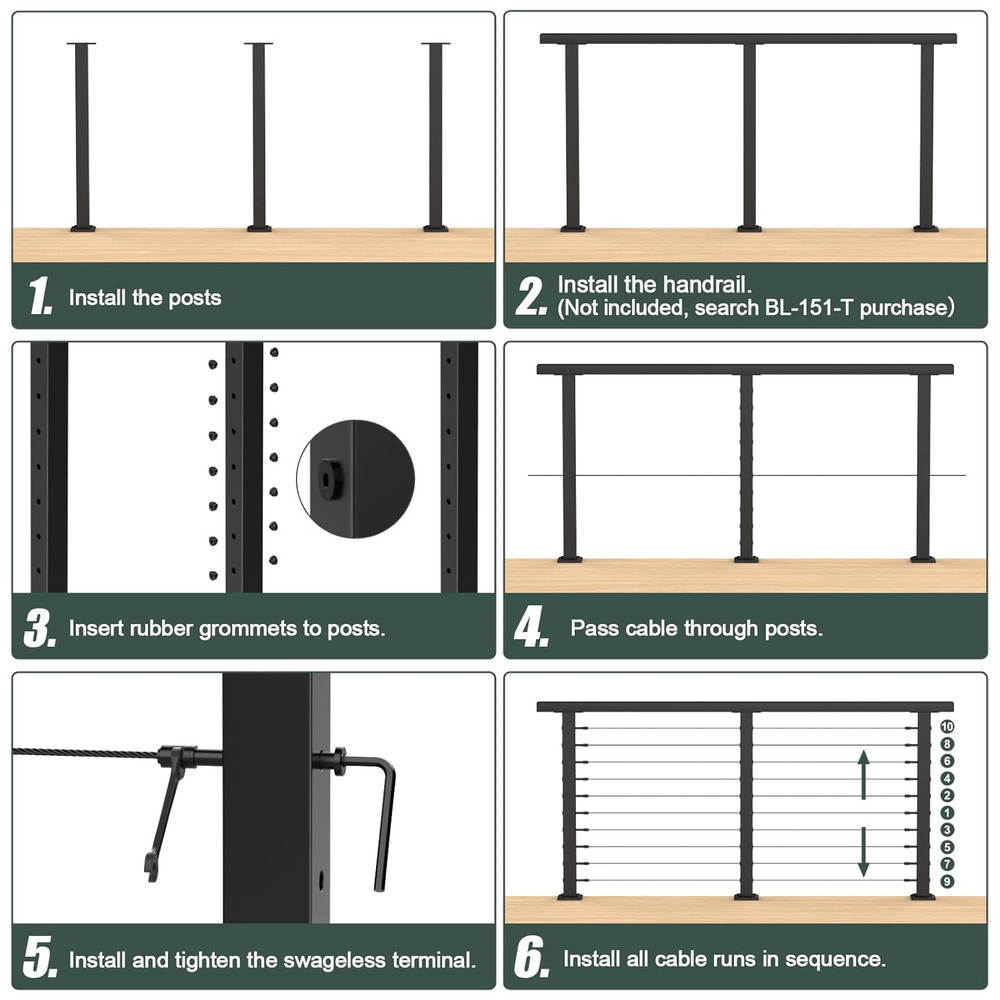 1. Install the posts

2. Install the handrail.
(Not included, search BL-151-T purchase)

3. Insert rubber grommets to posts.

4. Pass cable through posts.

5. Install and tighten the swageless terminal.

10
8
6
4
2
1
3
5
7
9

6. Install all cable runs in sequence.