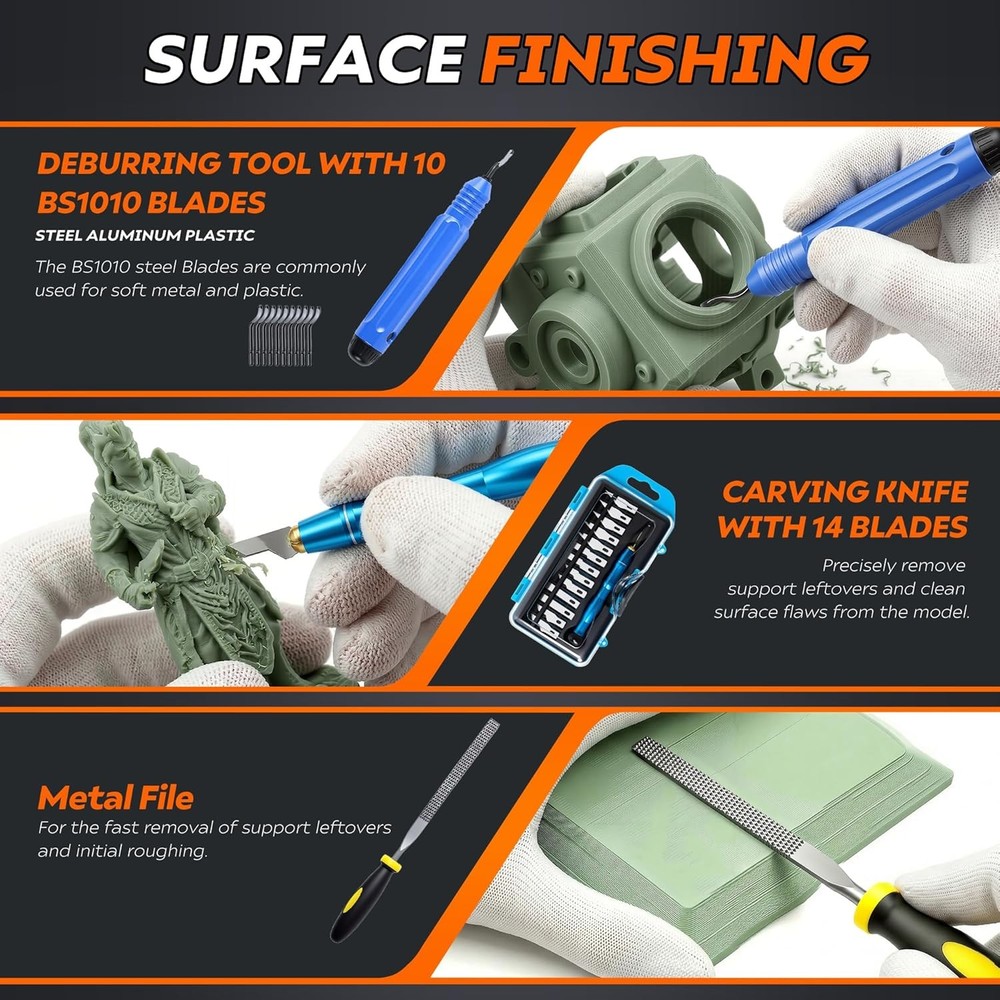 SURFACE FINISHING

DEBURRING TOOL WITH 10 BS1010 BLADES

STEEL ALUMINUM PLASTIC

The BS1010 steel Blades are commonly used for soft metal and plastic.

CARVING KNIFE WITH 14 BLADES

Precisely remove support leftovers and clean surface flaws from the model.

Metal File

For the fast removal of support leftovers and initial roughing.