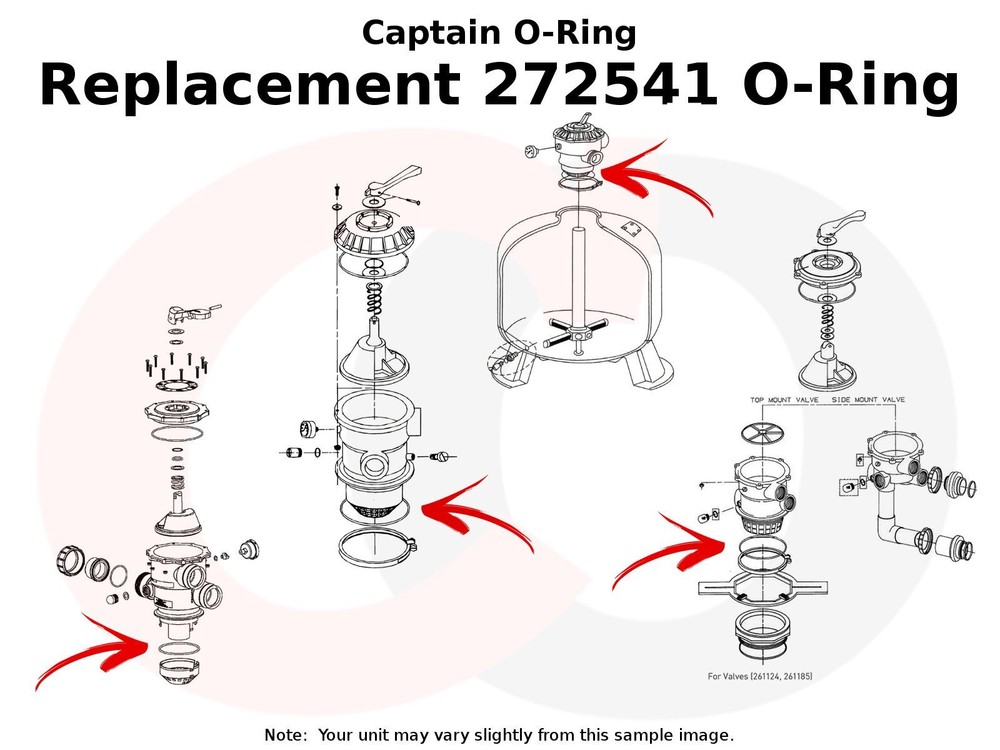 Captain O-Ring
Replacement 272541 O-Ring

TOP MOUNT VALVE   SIDE MOUNT VALVE

For Valves (261124, 261185)

Note: Your unit may vary slightly from this sample image.