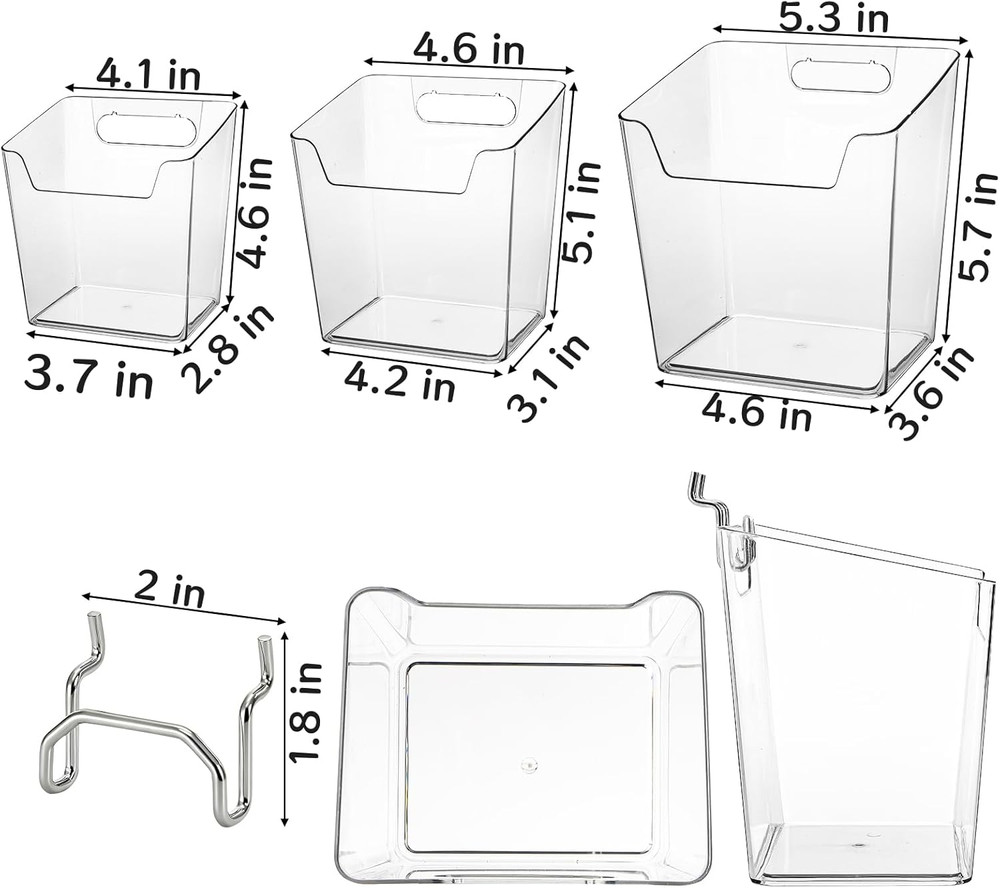 4.1 in
4.6 in
3.7 in
2.8 in

4.6 in
5.1 in
4.2 in
3.1 in

5.3 in
5.7 in
4.6 in
3.6 in

2 in
1.8 in