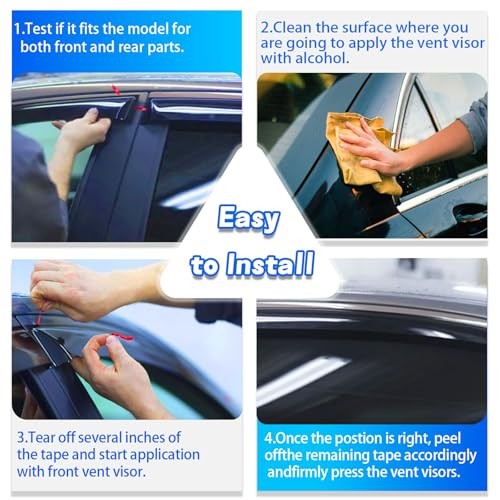 1.Test if it fits the model for both front and rear parts.

2.Clean the surface where you are going to apply the vent visor with alcohol.

Easy to Install

3.Tear off several inches of the tape and start application with front vent visor.

4.Once the postion is right, peel offthe remaining tape accordingly andfirmly press the vent visors.