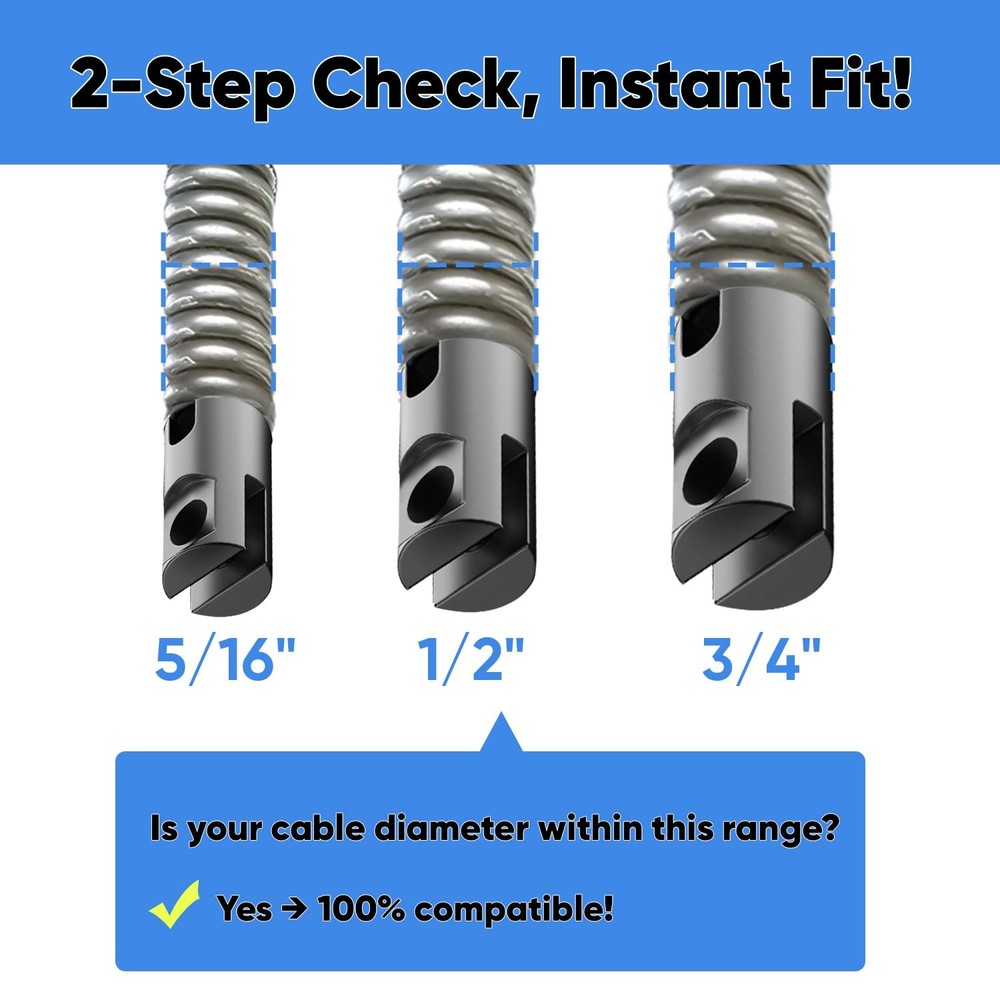 2-Step Check, Instant Fit!

5/16"

1/2"

3/4"

Is your cable diameter within this range?

✓ Yes → 100% compatible!