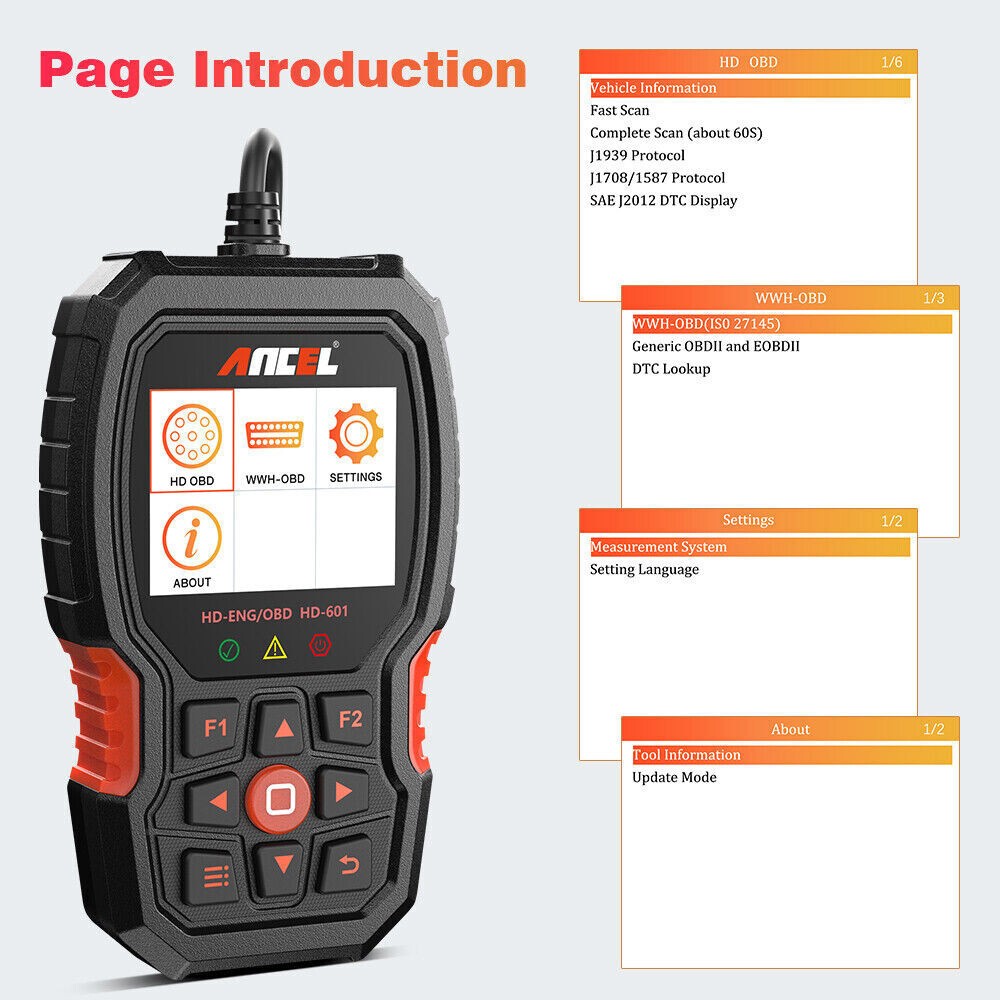 Page Introduction

ANCEL

HD OBD

WWH-OBD

SETTINGS

ABOUT

HD-ENG/OBD HD-601

F1

F2

HD OBD 1/6

Vehicle Information

Fast Scan

Complete Scan (about 60S)

J1939 Protocol

J1708/1587 Protocol

SAE J2012 DTC Display

WWH-OBD 1/3

WWH-OBD(IS0 27145)

Generic OBDII and EOBDII

DTC Lookup

Settings 1/2

Measurement System

Setting Language

About 1/2

Tool Information

Update Mode