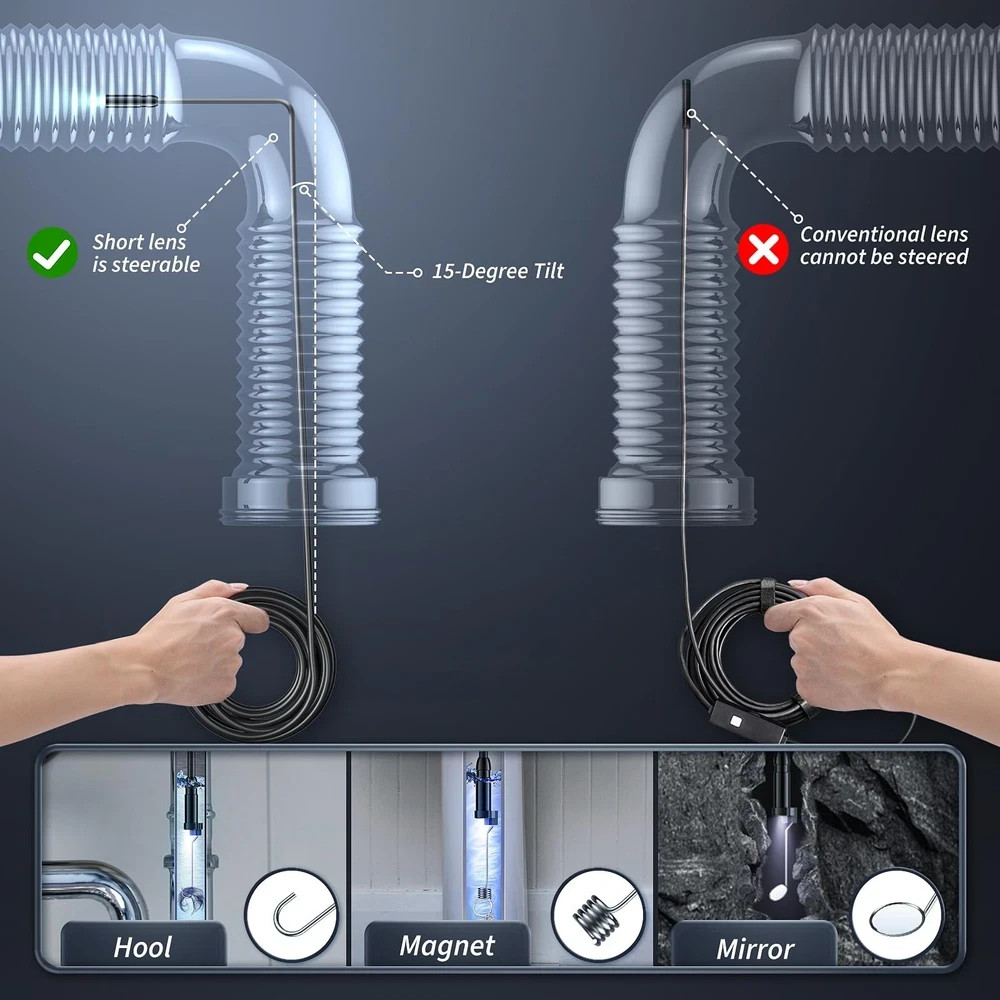 Short lens is steerable

15-Degree Tilt

Conventional lens cannot be steered

Hool

Magnet

Mirror