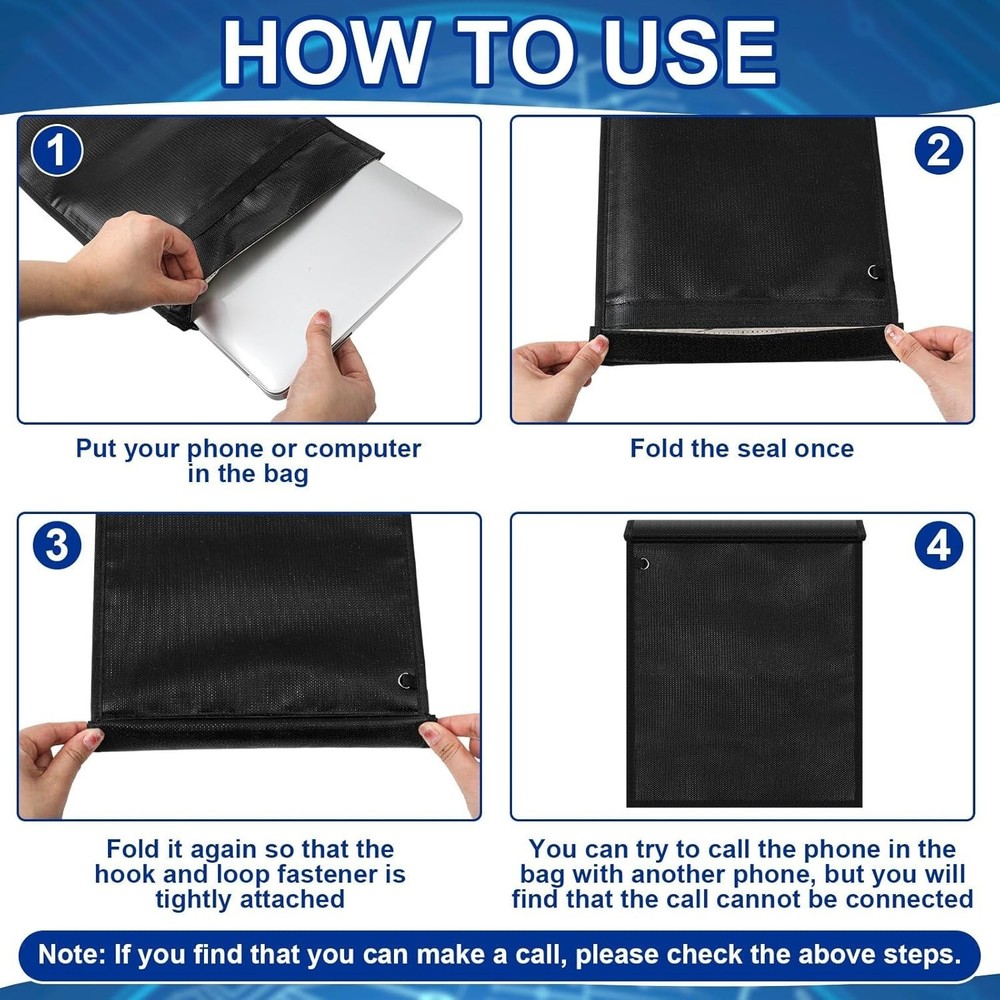 HOW TO USE

1

Put your phone or computer in the bag

2

Fold the seal once

3

Fold it again so that the hook and loop fastener is tightly attached

4

You can try to call the phone in the bag with another phone, but you will find that the call cannot be connected

Note: If you find that you can make a call, please check the above steps.