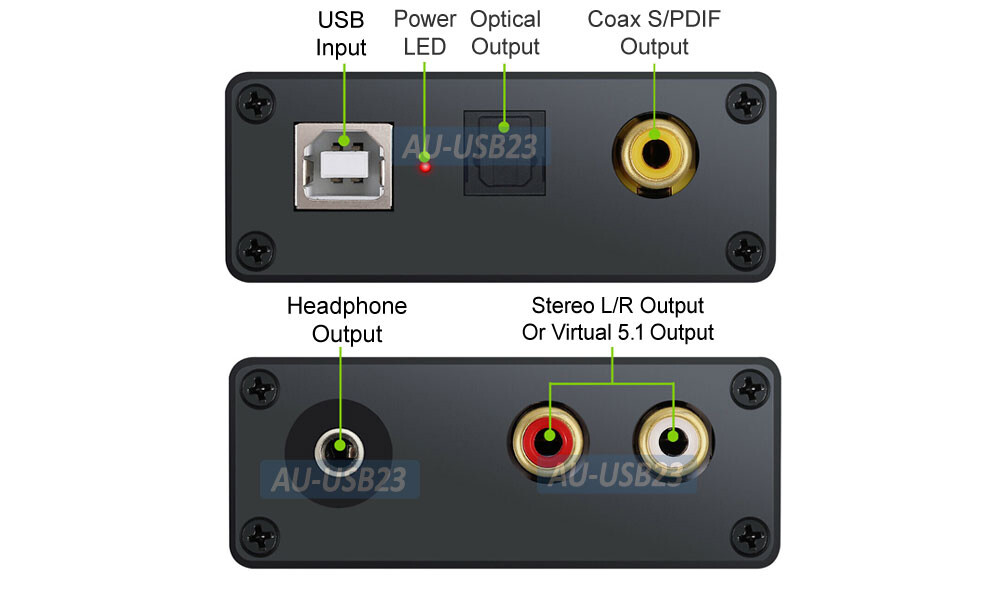 USB Input

Power LED

Optical Output

Coax S/PDIF Output

AU-USB23

Headphone Output

Stereo L/R Output Or Virtual 5.1 Output

AU-USB23

AU-USB23