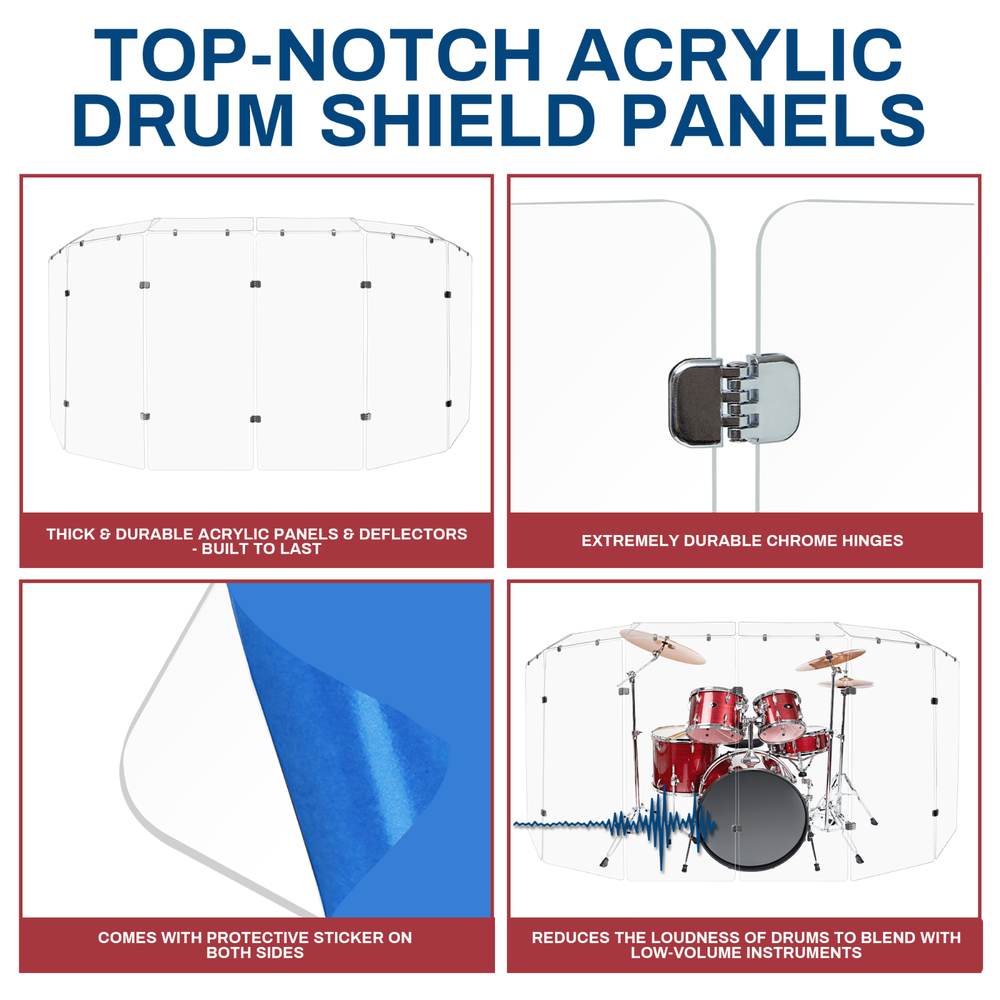 TOP-NOTCH ACRYLIC DRUM SHIELD PANELS

THICK & DURABLE ACRYLIC PANELS & DEFLECTORS - BUILT TO LAST

EXTREMELY DURABLE CHROME HINGES

COMES WITH PROTECTIVE STICKER ON BOTH SIDES

REDUCES THE LOUDNESS OF DRUMS TO BLEND WITH LOW-VOLUME INSTRUMENTS