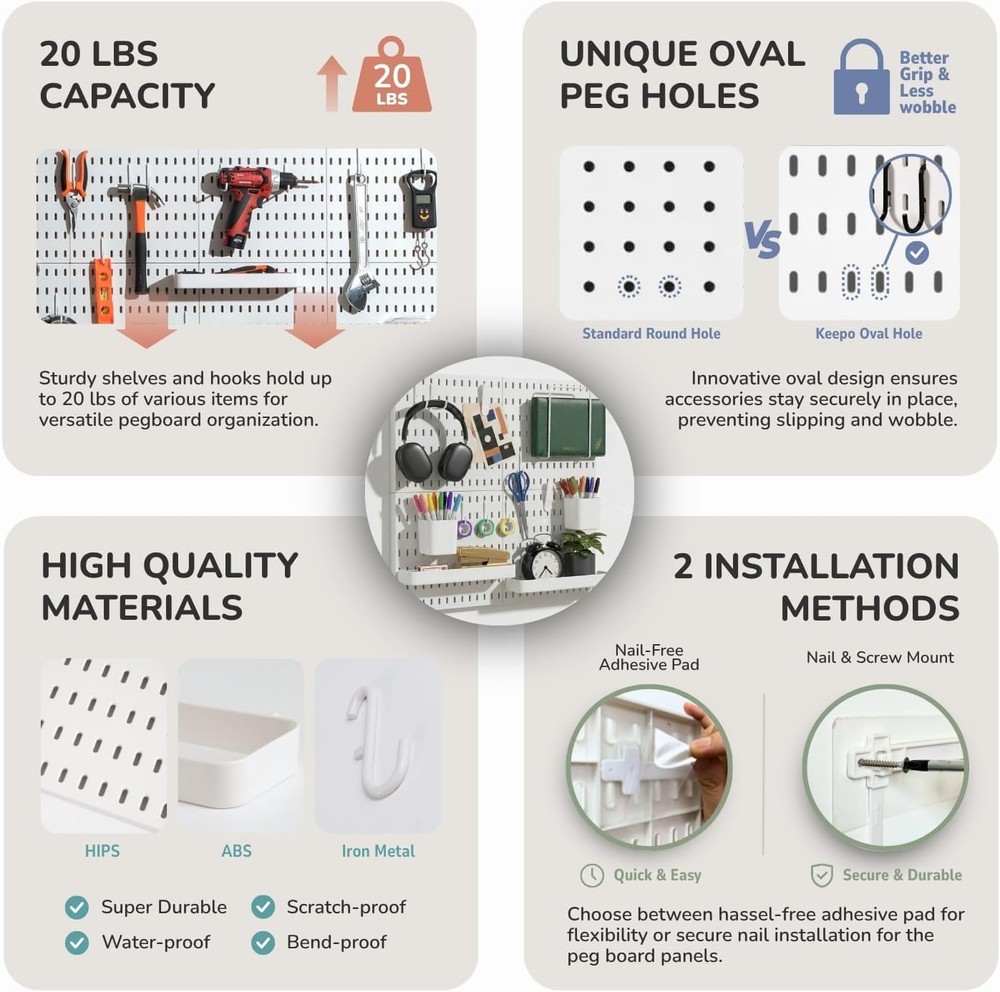 20 LBS CAPACITY

20 LBS

Sturdy shelves and hooks hold up to 20 lbs of various items for versatile pegboard organization.

UNIQUE OVAL PEG HOLES

Better Grip & Less wobble

VS

Standard Round Hole

Keepo Oval Hole

Innovative oval design ensures accessories stay securely in place, preventing slipping and wobble.

HIGH QUALITY MATERIALS

HIPS

ABS

Iron Metal

Super Durable

Scratch-proof

Water-proof

Bend-proof

2 INSTALLATION METHODS

Nail-Free Adhesive Pad

Nail & Screw Mount

Quick & Easy

Secure & Durable

Choose between hassel-free adhesive pad for flexibility or secure nail installation for the peg board panels.