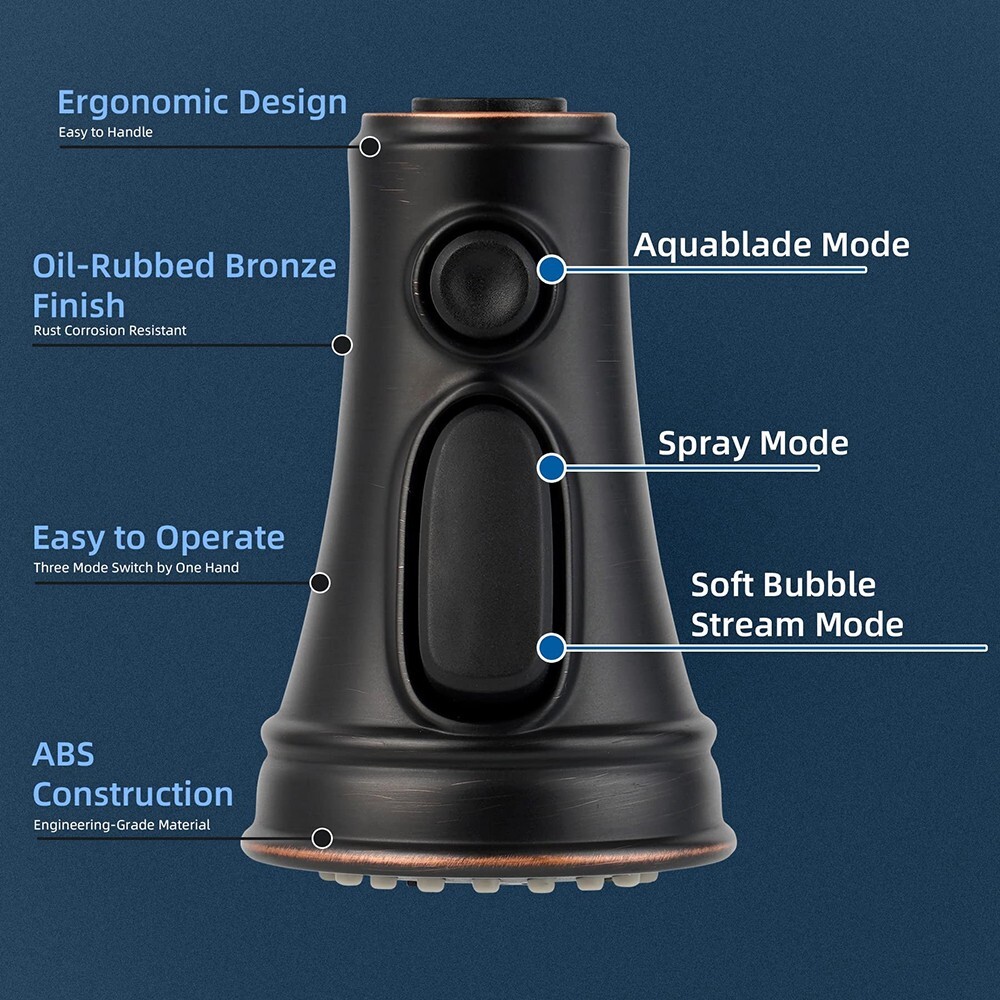 Ergonomic Design
Easy to Handle

Oil-Rubbed Bronze Finish
Rust Corrosion Resistant

Easy to Operate
Three Mode Switch by One Hand

ABS Construction
Engineering-Grade Material

Aquablade Mode

Spray Mode

Soft Bubble Stream Mode