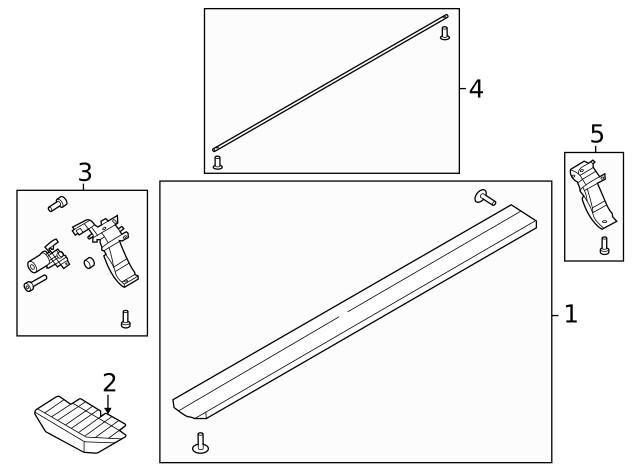 4
5
3
1
2