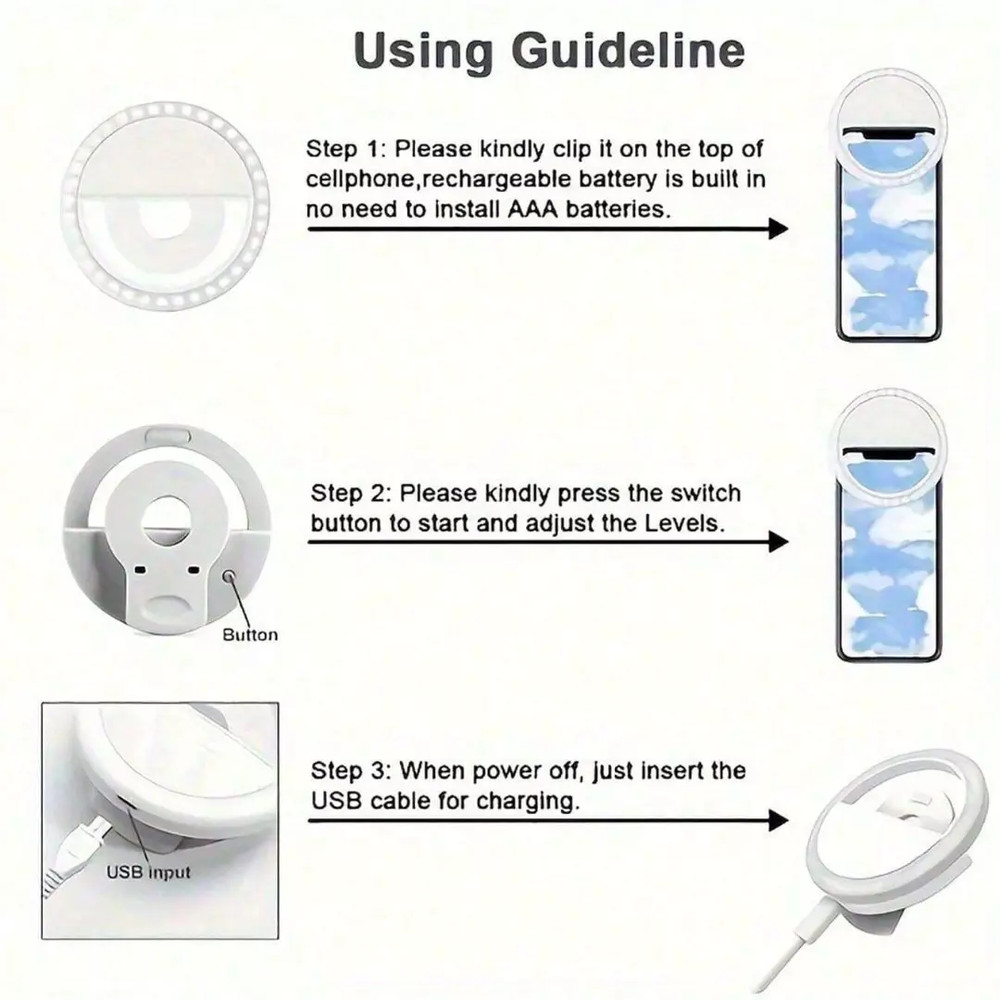 Using Guideline

Step 1: Please kindly clip it on the top of cellphone,rechargeable battery is built in no need to install AAA batteries.

Step 2: Please kindly press the switch button to start and adjust the Levels.

Button

Step 3: When power off, just insert the USB cable for charging.

USB input