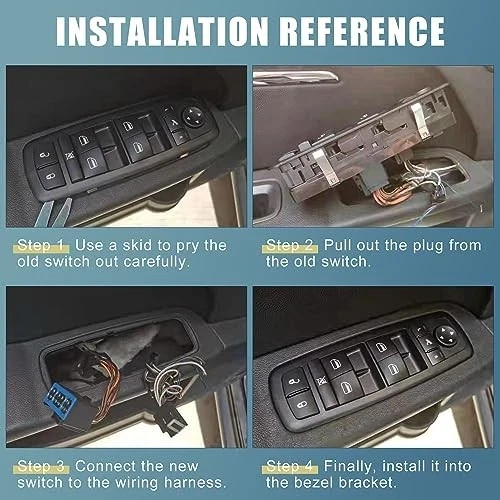 INSTALLATION REFERENCE

Step 1 Use a skid to pry the old switch out carefully.

Step 2 Pull out the plug from the old switch.

Step 3 Connect the new switch to the wiring harness.

Step 4 Finally, install it into the bezel bracket.