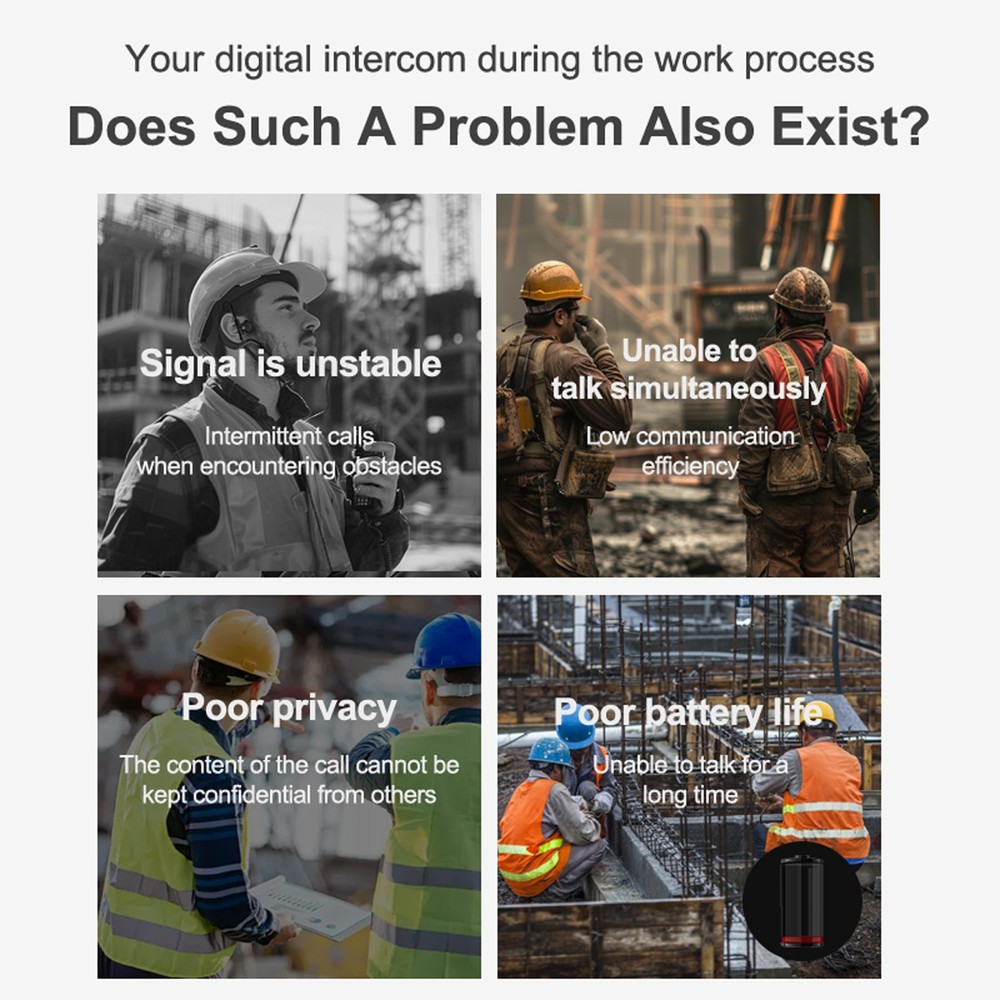 Your digital intercom during the work process

Does Such A Problem Also Exist?

Signal is unstable

Intermittent calls when encountering obstacles

Unable to talk simultaneously

Low communication efficiency

Poor privacy

The content of the call cannot be kept confidential from others

Poor battery life

Unable to talk for a long time