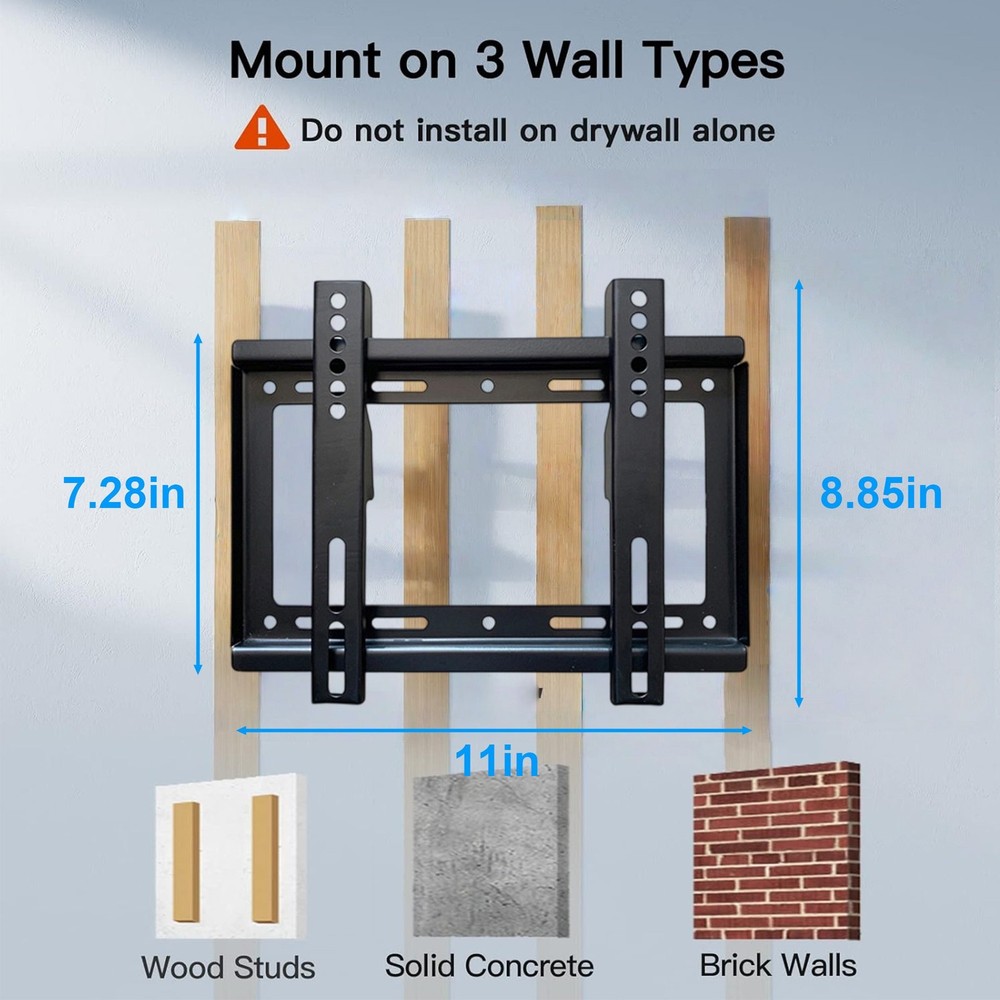 Mount on 3 Wall Types

Do not install on drywall alone

7.28in

8.85in

11in

Wood Studs

Solid Concrete

Brick Walls