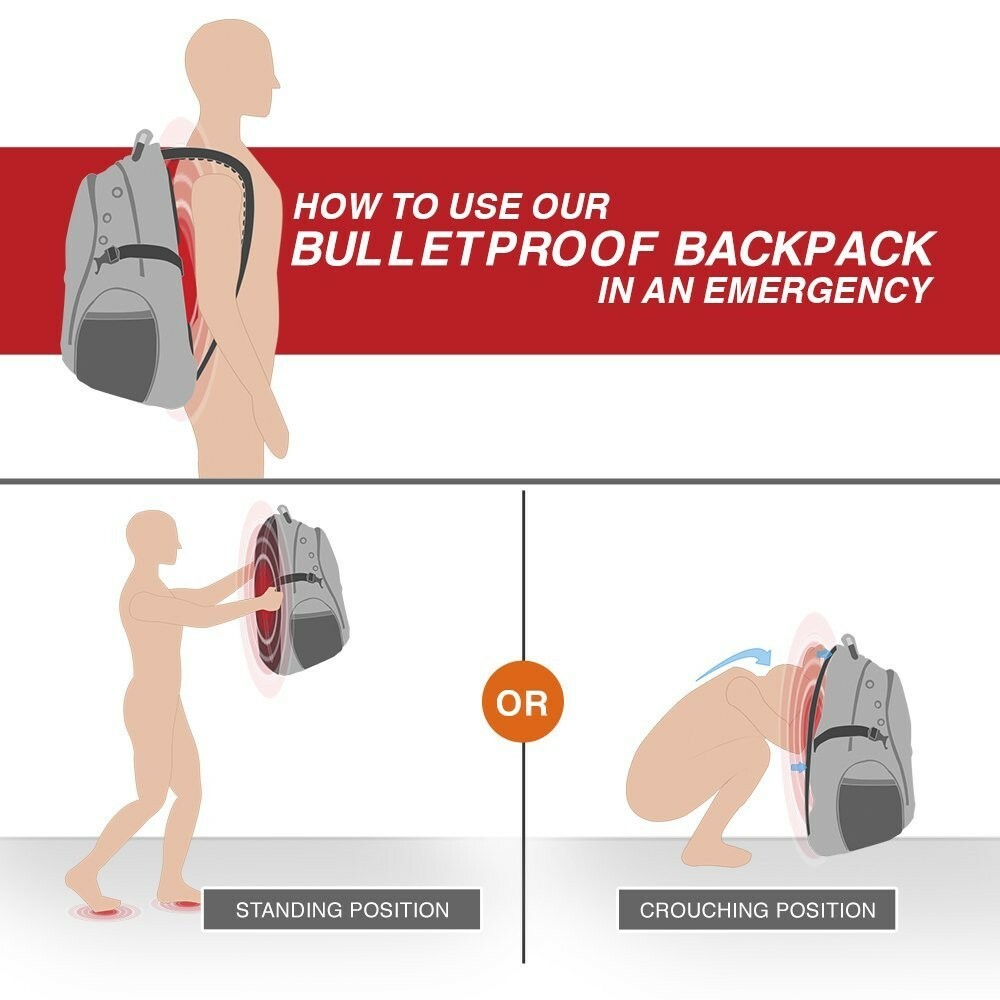 HOW TO USE OUR
BULLETPROOF BACKPACK
IN AN EMERGENCY

OR

STANDING POSITION

CROUCHING POSITION