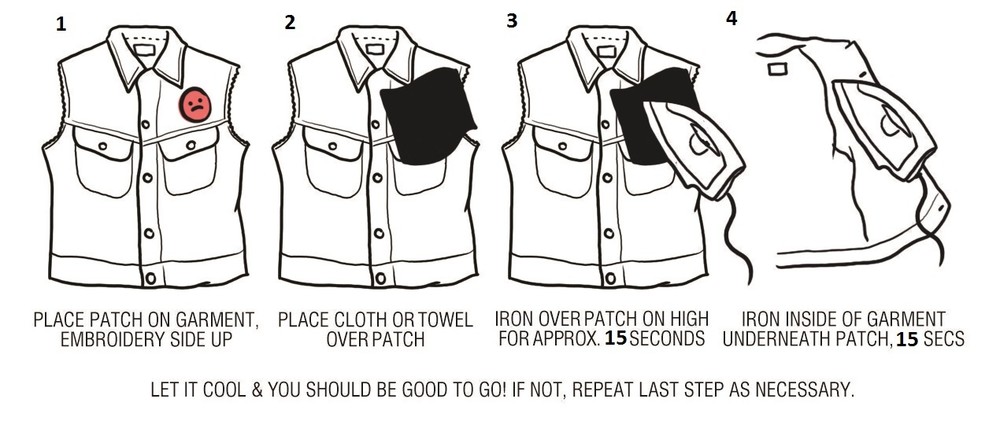 1

PLACE PATCH ON GARMENT, EMBROIDERY SIDE UP

2

PLACE CLOTH OR TOWEL OVER PATCH

3

IRON OVER PATCH ON HIGH FOR APPROX. 15 SECONDS

4

IRON INSIDE OF GARMENT UNDERNEATH PATCH, 15 SECS

LET IT COOL & YOU SHOULD BE GOOD TO GO! IF NOT, REPEAT LAST STEP AS NECESSARY.