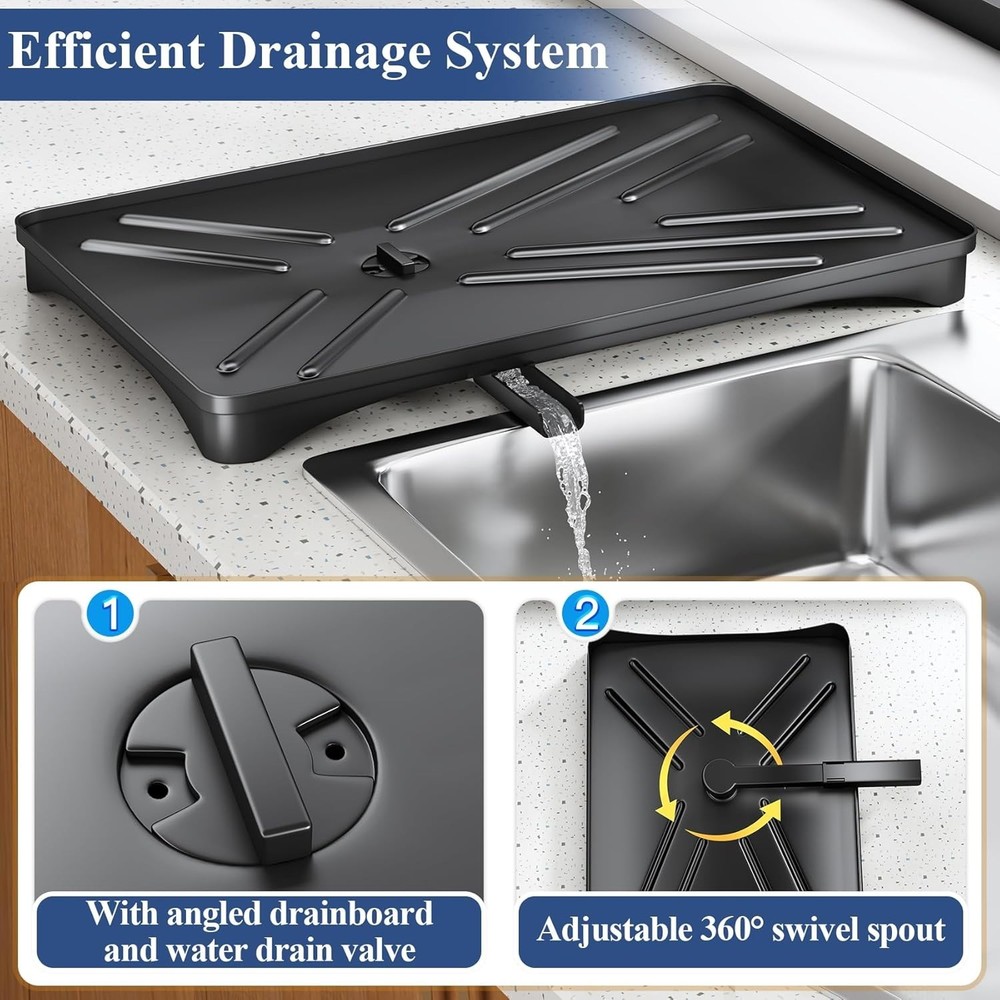 Efficient Drainage System

1

With angled drainboard and water drain valve

2

Adjustable 360° swivel spout