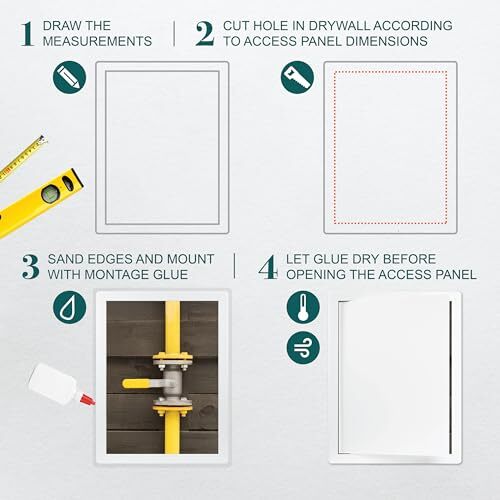 1 DRAW THE MEASUREMENTS

2 CUT HOLE IN DRYWALL ACCORDING TO ACCESS PANEL DIMENSIONS

3 SAND EDGES AND MOUNT WITH MONTAGE GLUE

4 LET GLUE DRY BEFORE OPENING THE ACCESS PANEL