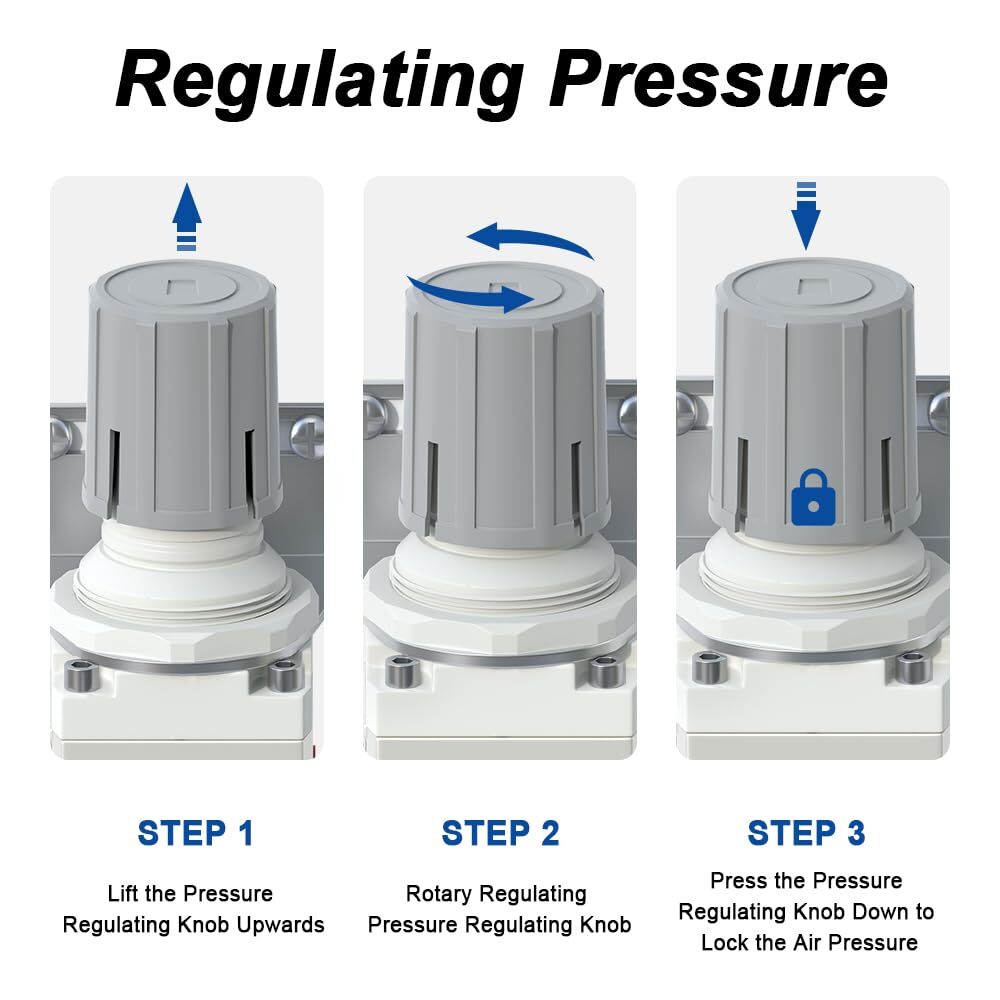 Regulating Pressure

STEP 1

Lift the Pressure Regulating Knob Upwards

STEP 2

Rotary Regulating Pressure Regulating Knob

STEP 3

Press the Pressure Regulating Knob Down to Lock the Air Pressure