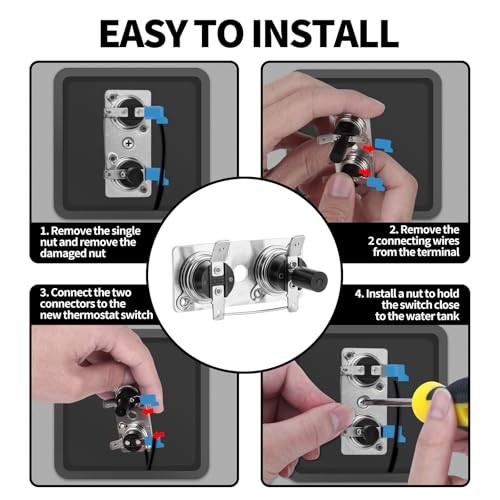 EASY TO INSTALL

1. Remove the single nut and remove the damaged nut

2. Remove the 2 connecting wires from the terminal

3. Connect the two connectors to the new thermostat switch

4. Install a nut to hold the switch close to the water tank