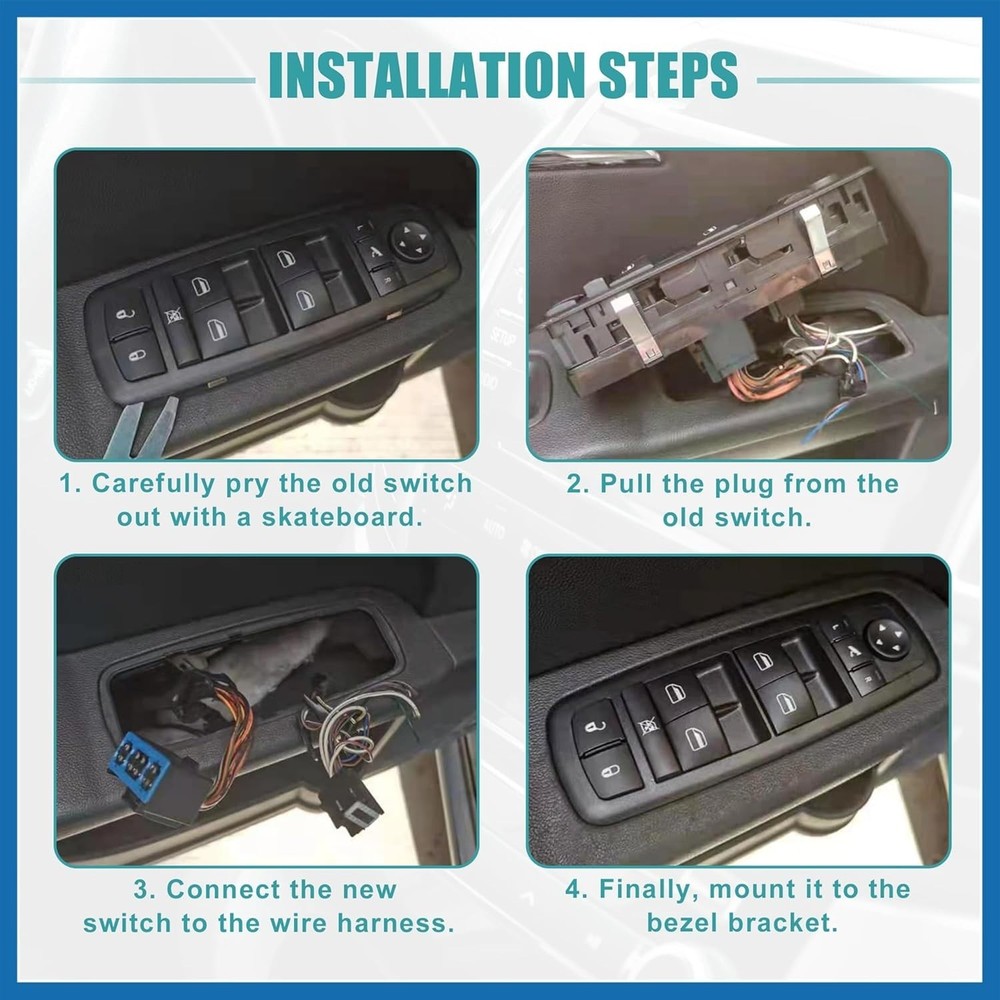 INSTALLATION STEPS

1. Carefully pry the old switch out with a skateboard.

2. Pull the plug from the old switch.

3. Connect the new switch to the wire harness.

4. Finally, mount it to the bezel bracket.