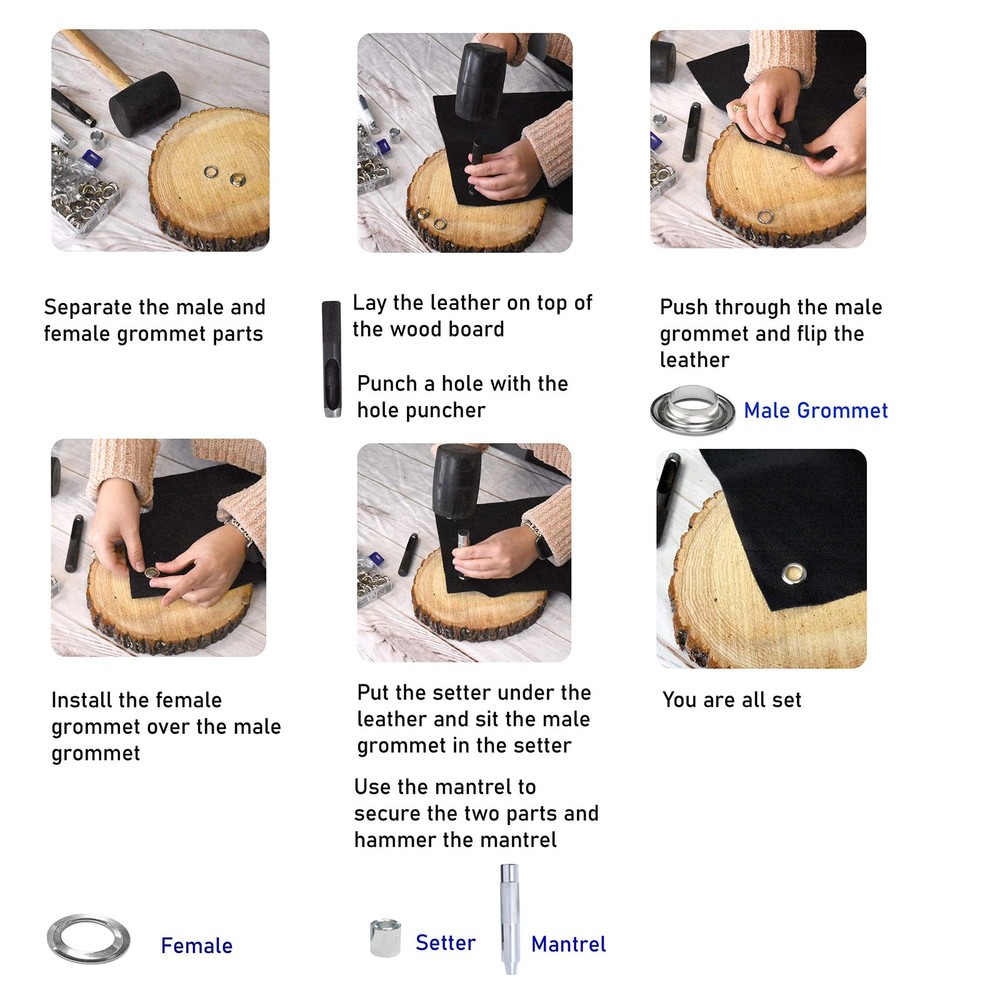 Separate the male and female grommet parts

Lay the leather on top of the wood board

Punch a hole with the hole puncher

Push through the male grommet and flip the leather

Male Grommet

Install the female grommet over the male grommet

Put the setter under the leather and sit the male grommet in the setter

Use the mantrel to secure the two parts and hammer the mantrel

You are all set

Female

Setter

Mantrel