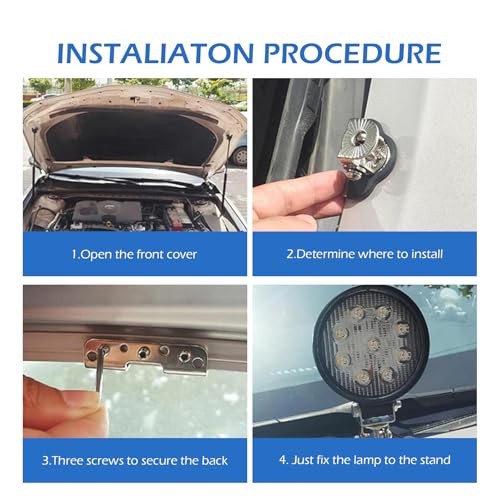 INSTALIATON PROCEDURE

1.Open the front cover

2.Determine where to install

3.Three screws to secure the back

4. Just fix the lamp to the stand