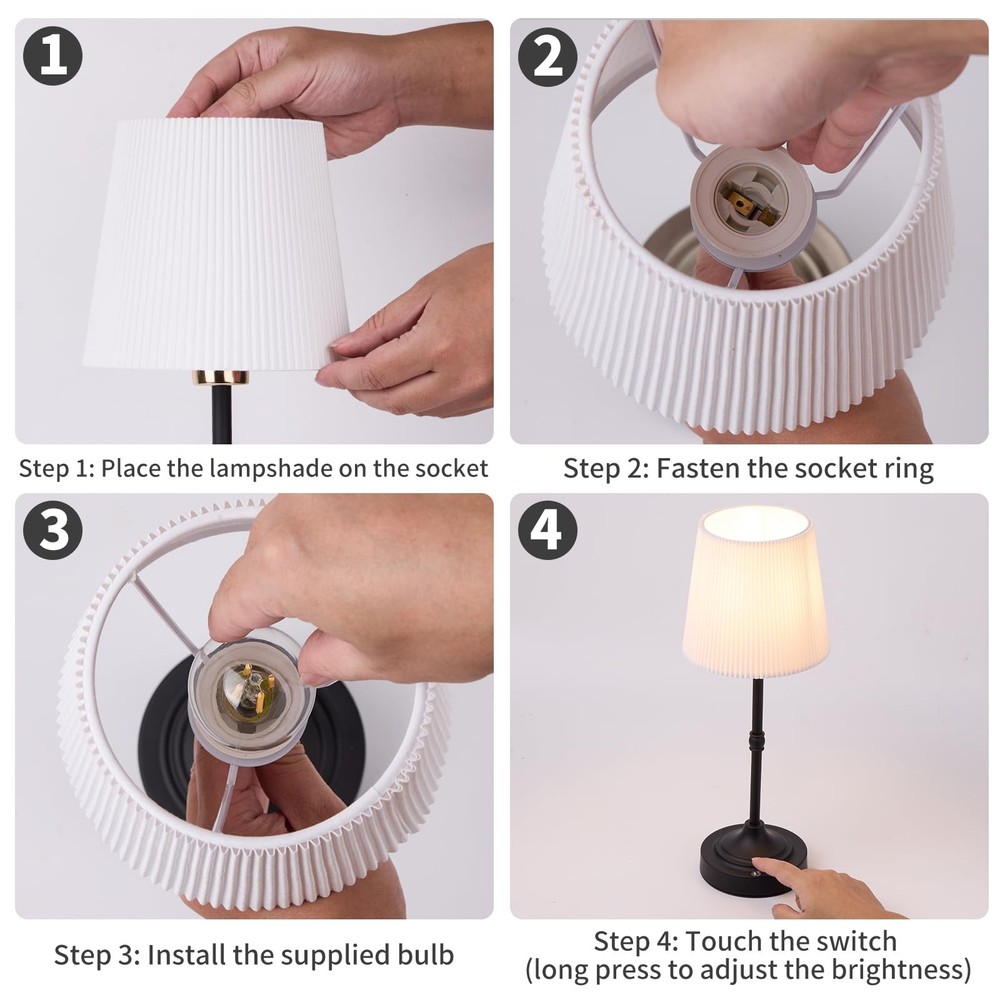 1

Step 1: Place the lampshade on the socket

2

Step 2: Fasten the socket ring

3

Step 3: Install the supplied bulb

4

Step 4: Touch the switch (long press to adjust the brightness)