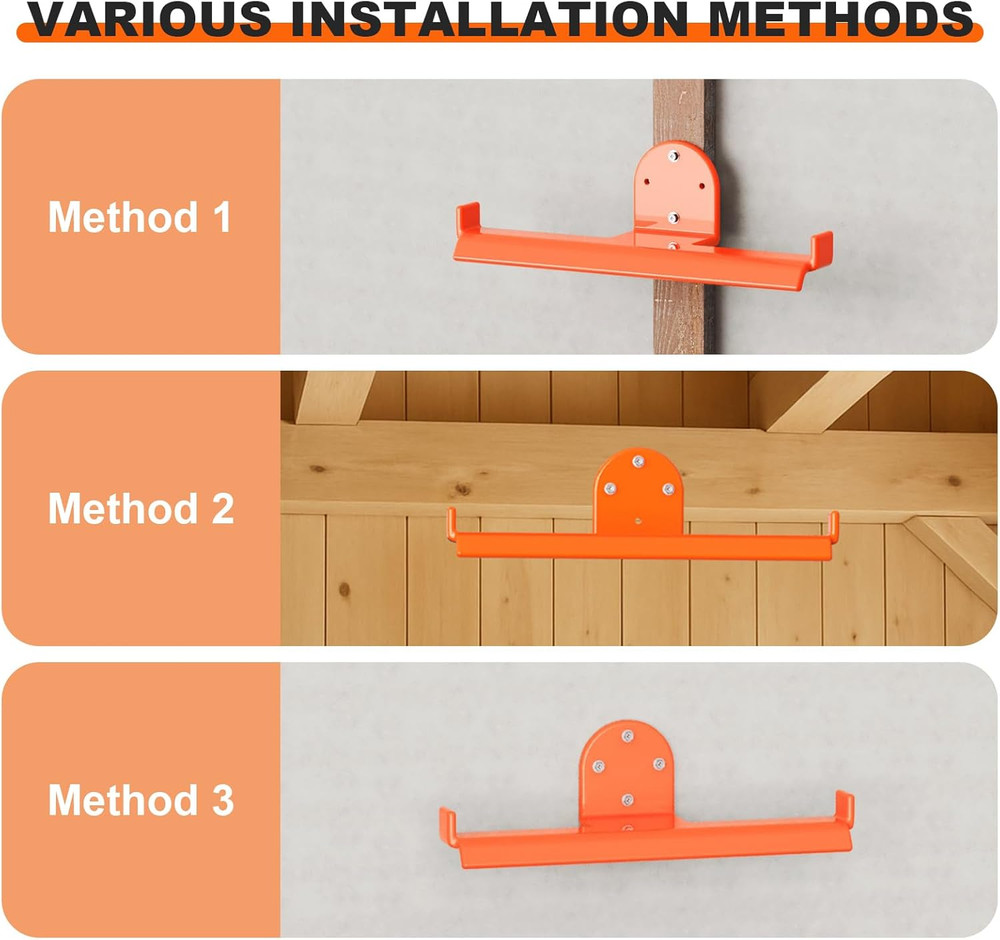 VARIOUS INSTALLATION METHODS

Method 1

Method 2

Method 3